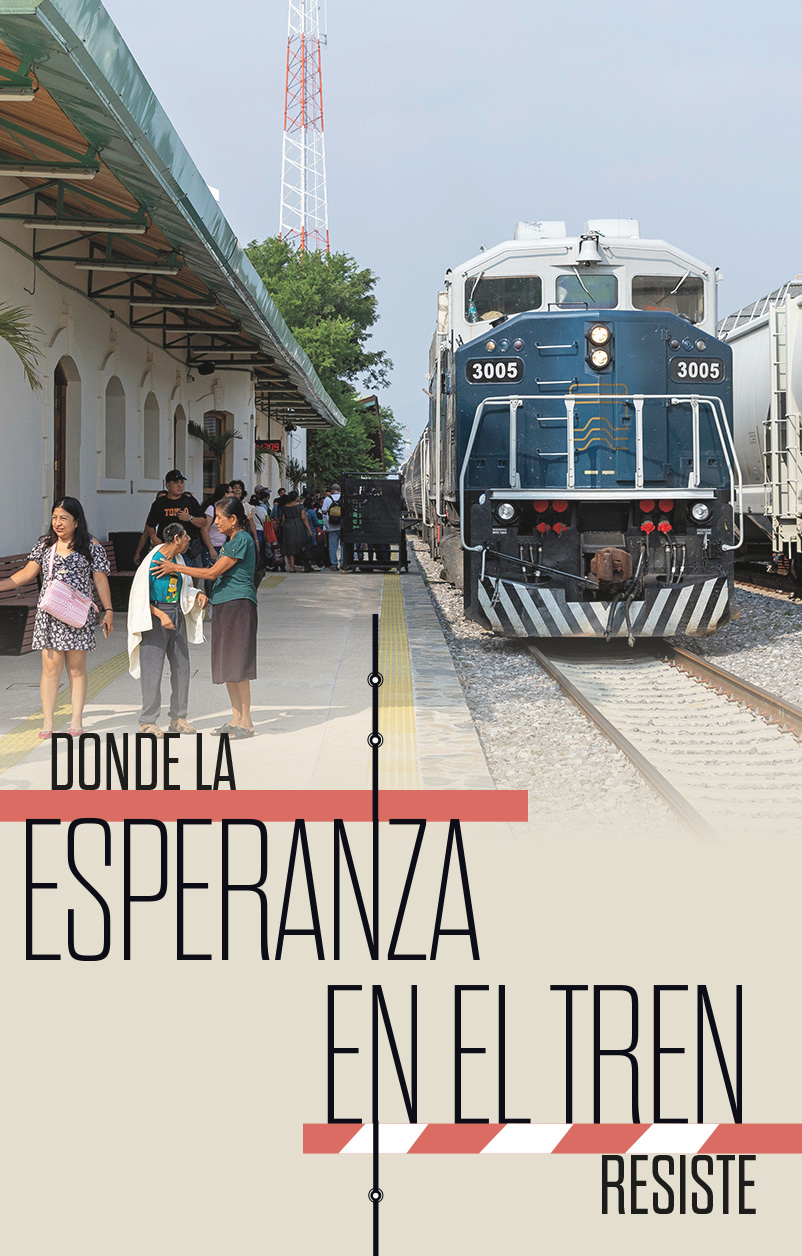 3005

3005

DONDE LA

ESPERANZA

EN EL TREN

RESISTE