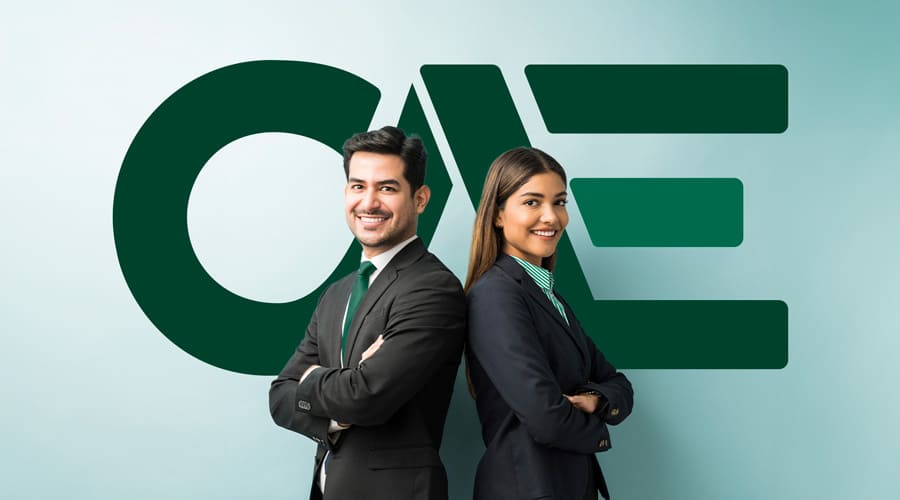 CAE