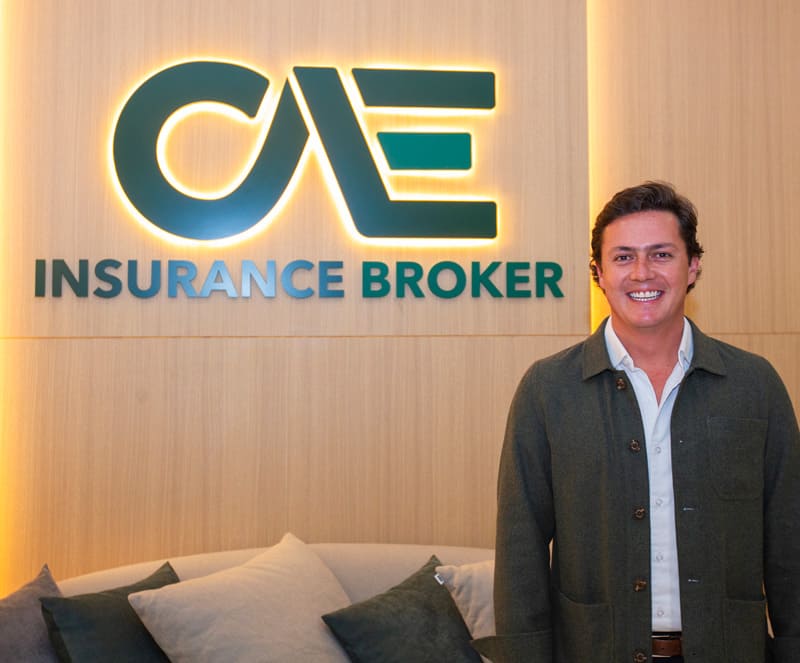 CAE
INSURANCE BROKER