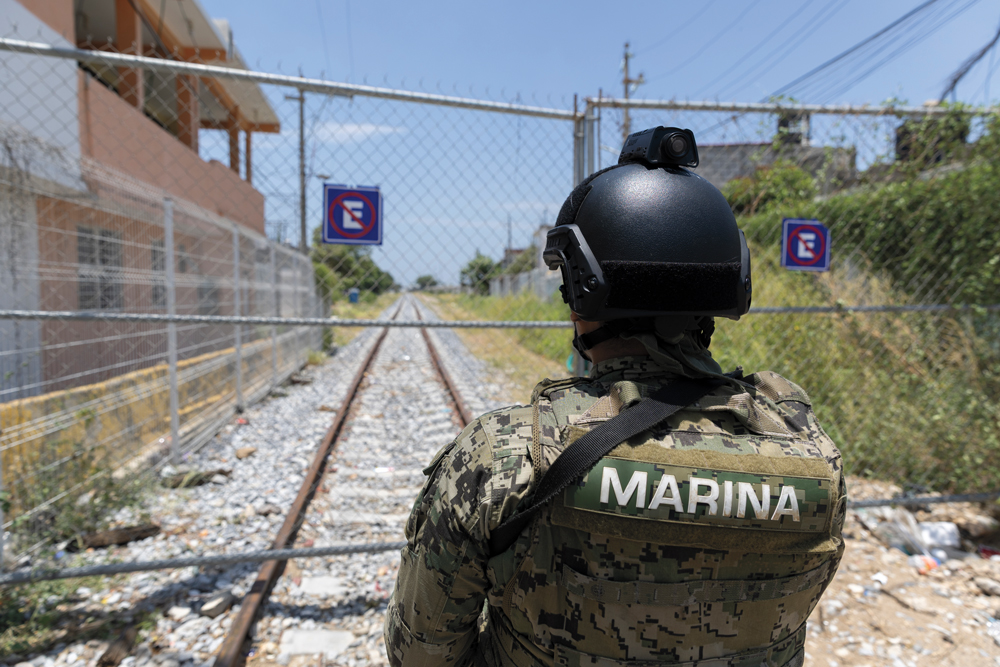 E

E

MARINA