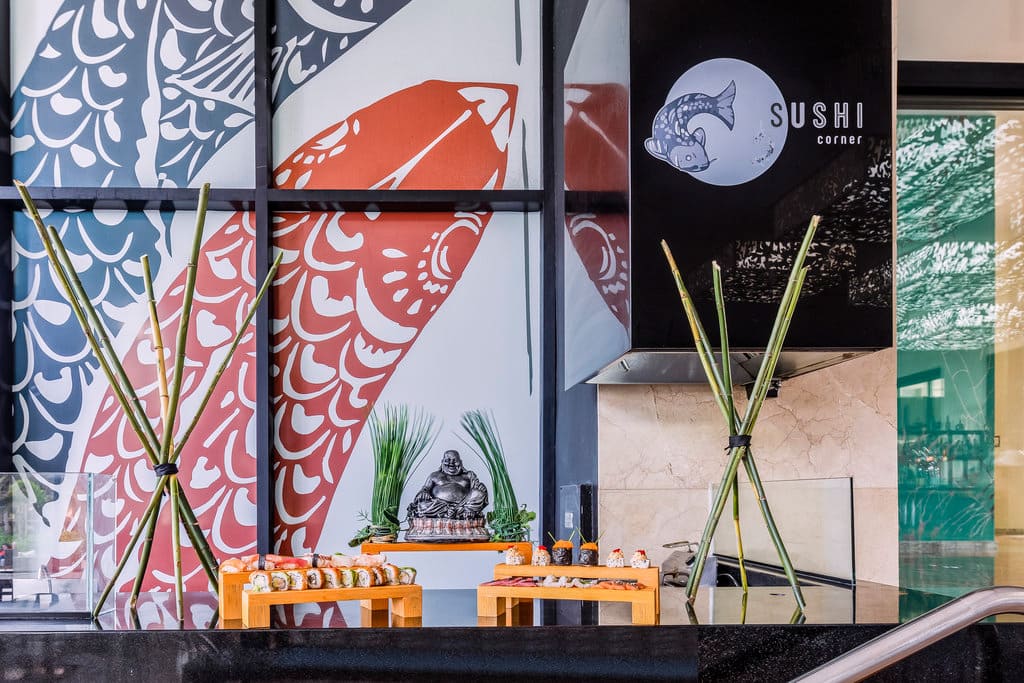 SUSHI
corner