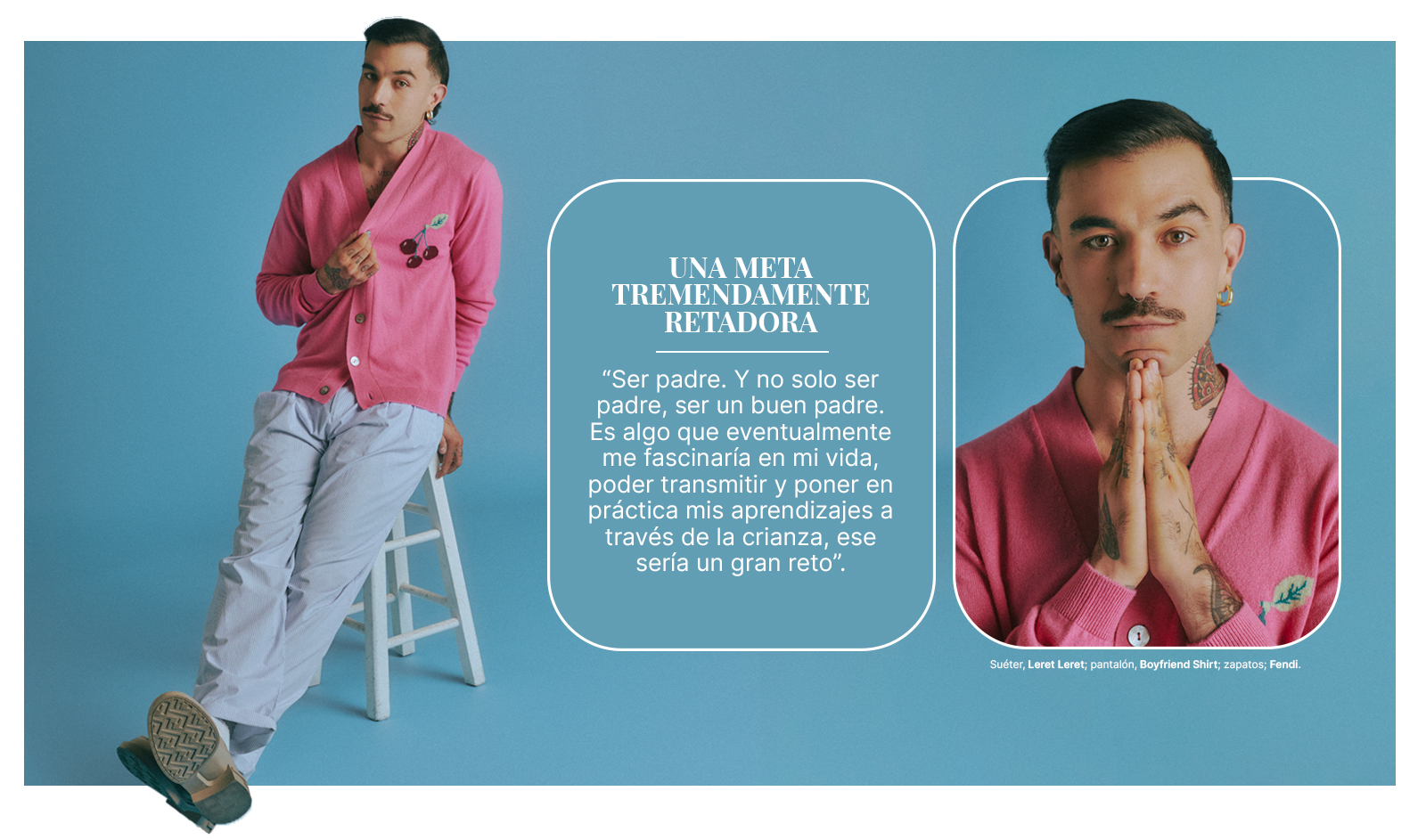 UNA META TREMENDAMENTE RETADORA

“Ser padre. Y no solo ser padre, ser un buen padre. Es algo que eventualmente me fascinaría en mi vida, poder transmitir y poner en práctica mis aprendizajes a través de la crianza, ese sería un gran reto”.

Suéter, Leret Leret; pantalón, Boyfriend Shirt; zapatos; Fendi.