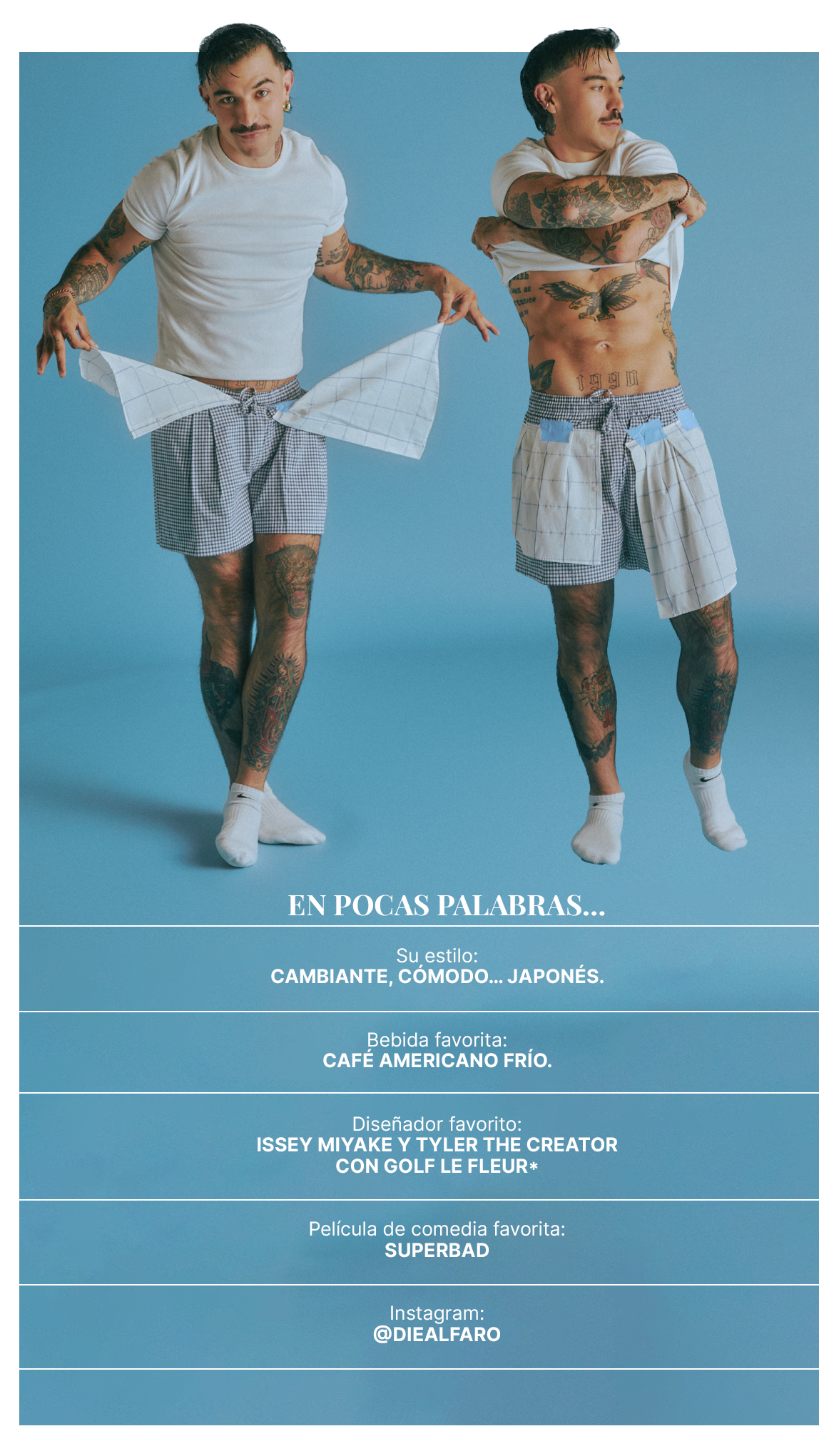 EN POCAS PALABRAS...

Su estilo:
CAMBIANTE, CÓMODO... JAPONÉS.

Bebida favorita:
CAFÉ AMERICANO FRÍO.

Diseñador favorito:
ISSEY MIYAKE Y TYLER THE CREATOR CON GOLF LE FLEUR*

Película de comedia favorita:
SUPERBAD

Instagram:
@DIEALFARO