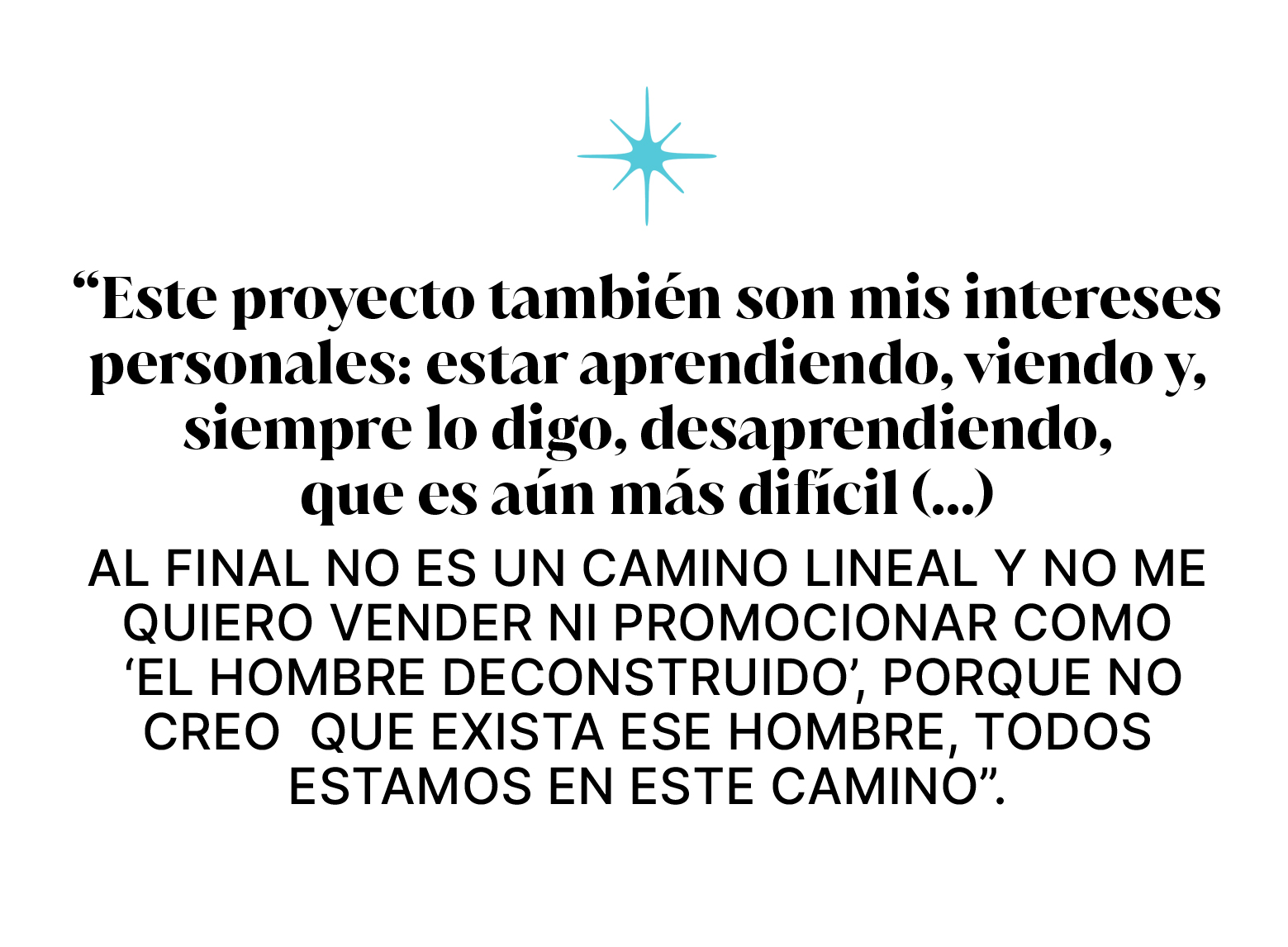 “Este proyecto también son mis intereses personales: estar aprendiendo, viendo y, siempre lo digo, desaprendiendo, que es aún más difícil (...)

AL FINAL NO ES UN CAMINO LINEAL Y NO ME QUIERO VENDER NI PROMOCIONAR COMO ‘EL HOMBRE DECONSTRUIDO’, PORQUE NO CREO QUE EXISTA ESE HOMBRE, TODOS ESTAMOS EN ESTE CAMINO”.