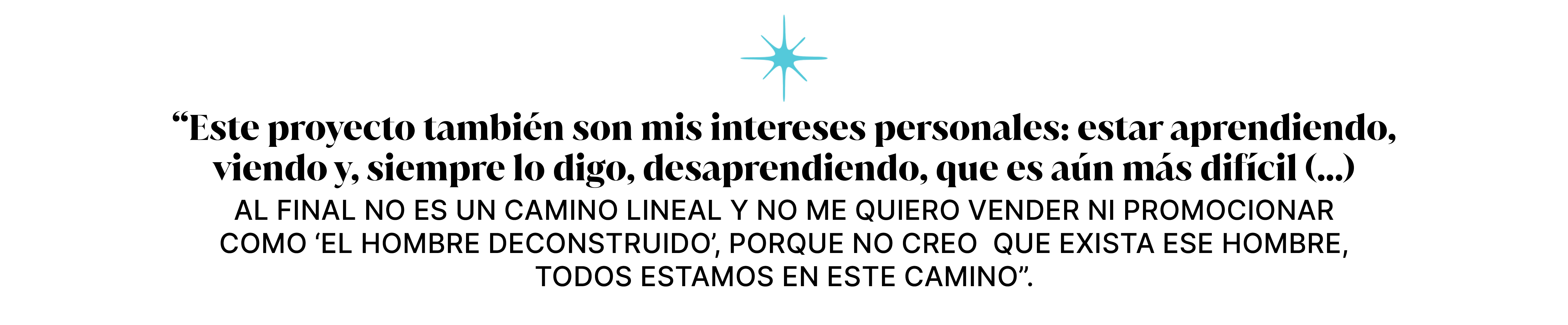 “Este proyecto también son mis intereses personales: estar aprendiendo, viendo y, siempre lo digo, desaprendiendo, que es aún más difícil (...)

AL FINAL NO ES UN CAMINO LINEAL Y NO ME QUIERO VENDER NI PROMOCIONAR COMO ‘EL HOMBRE DECONSTRUIDO’, PORQUE NO CREO QUE EXISTA ESE HOMBRE, TODOS ESTAMOS EN ESTE CAMINO”.