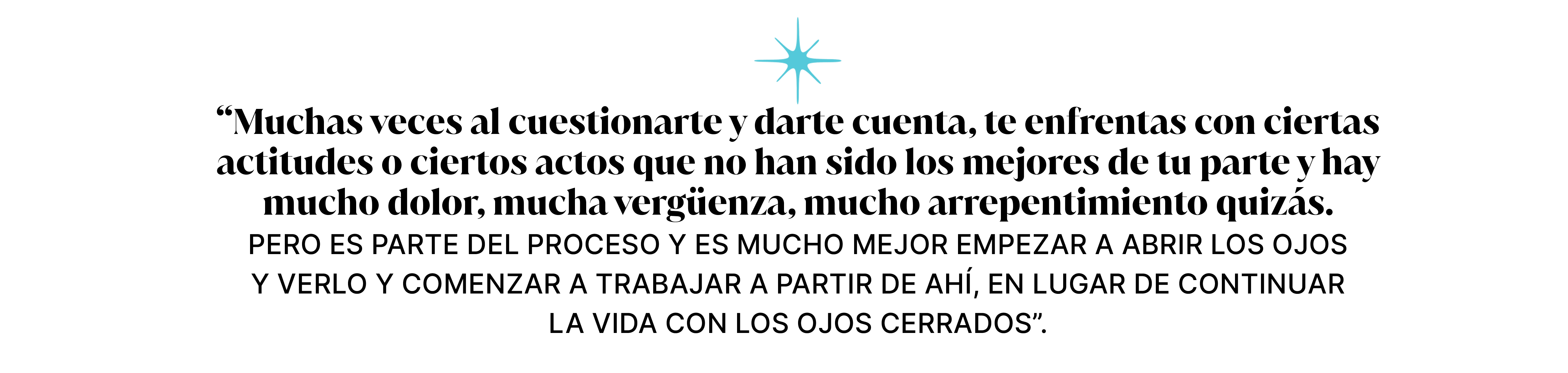 “Muchas veces al cuestionarte y darte cuenta, te enfrentas con ciertas actitudes o ciertos actos que no han sido los mejores de tu parte y hay mucho dolor, mucha vergüenza, mucho arrepentimiento quizás.

PERO ES PARTE DEL PROCESO Y ES MUCHO MEJOR EMPEZAR A ABRIR LOS OJOS Y VERLO Y COMENZAR A TRABAJAR A PARTIR DE AHÍ, EN LUGAR DE CONTINUAR LA VIDA CON LOS OJOS CERRADOS”.