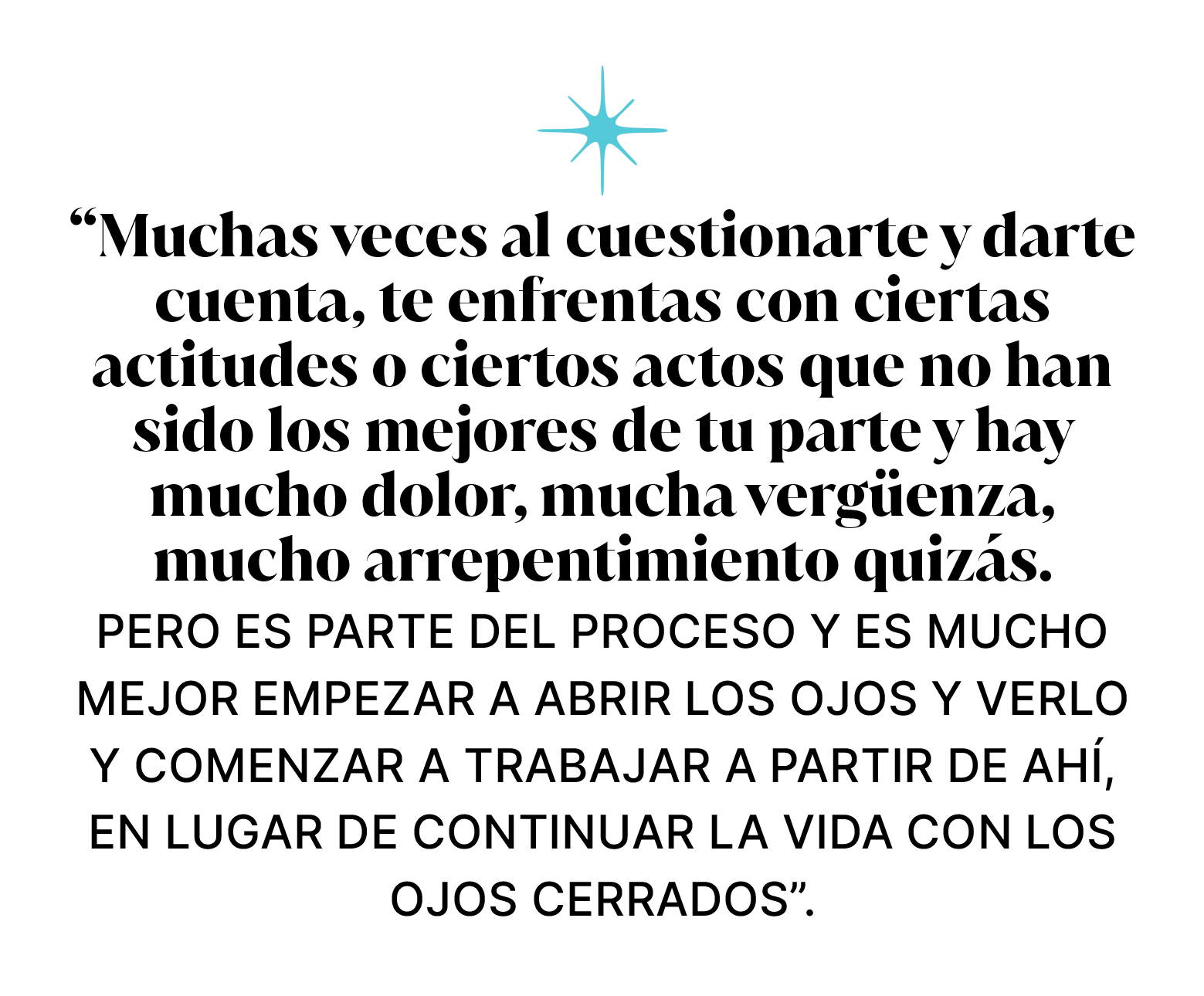 “Muchas veces al cuestionarte y darte cuenta, te enfrentas con ciertas actitudes o ciertos actos que no han sido los mejores de tu parte y hay mucho dolor, mucha vergüenza, mucho arrepentimiento quizás.

PERO ES PARTE DEL PROCESO Y ES MUCHO MEJOR EMPEZAR A ABRIR LOS OJOS Y VERLO Y COMENZAR A TRABAJAR A PARTIR DE AHÍ, EN LUGAR DE CONTINUAR LA VIDA CON LOS OJOS CERRADOS”.