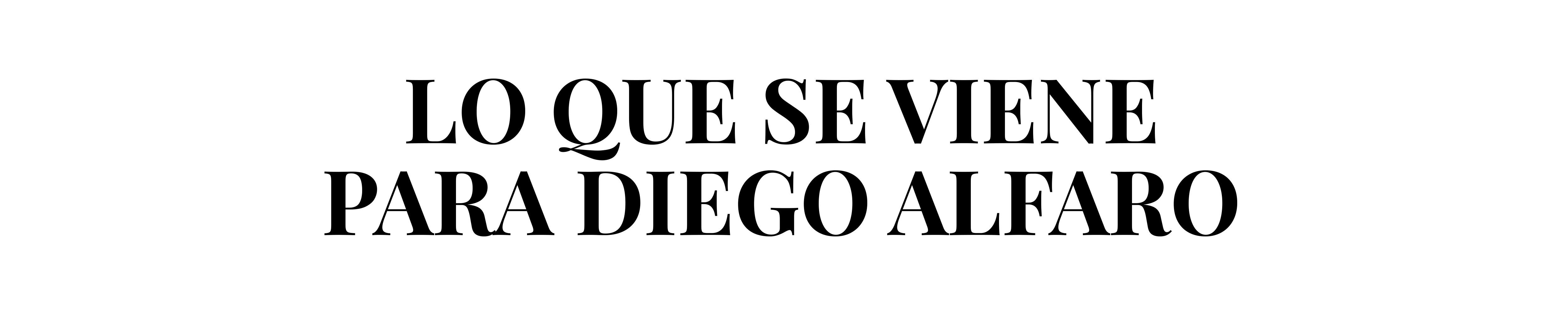 LO QUE SE VIENE
PARA DIEGO ALFARO