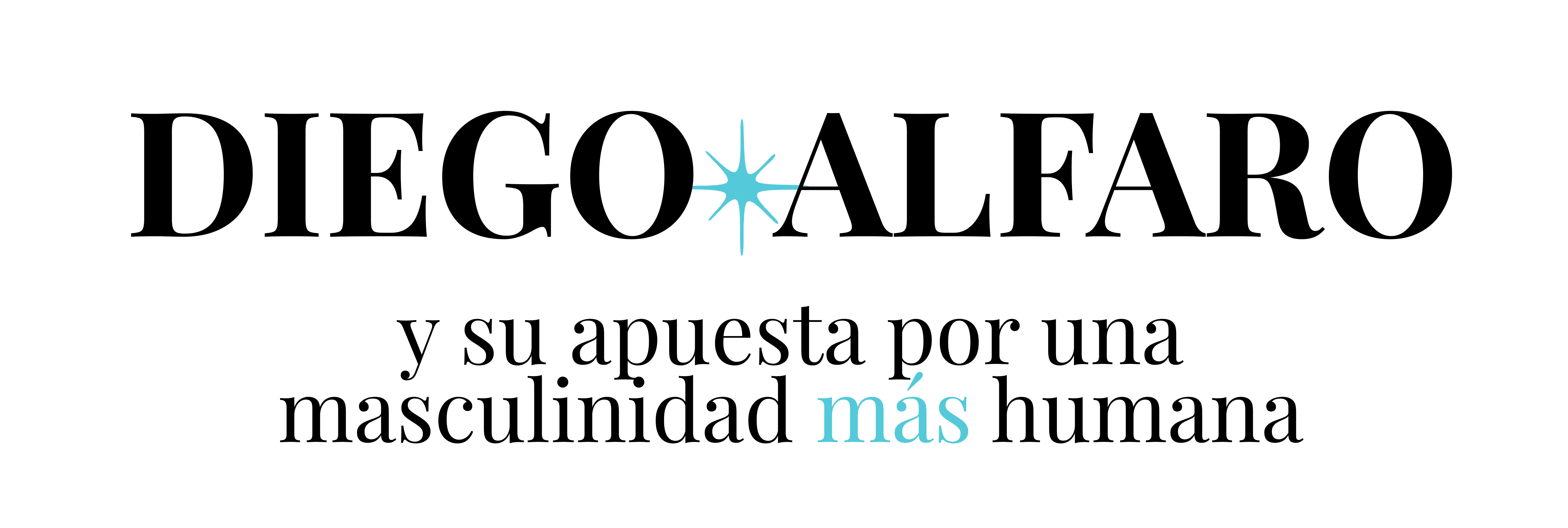 DIEGO ALFARO

y su apuesta por una masculinidad más humana