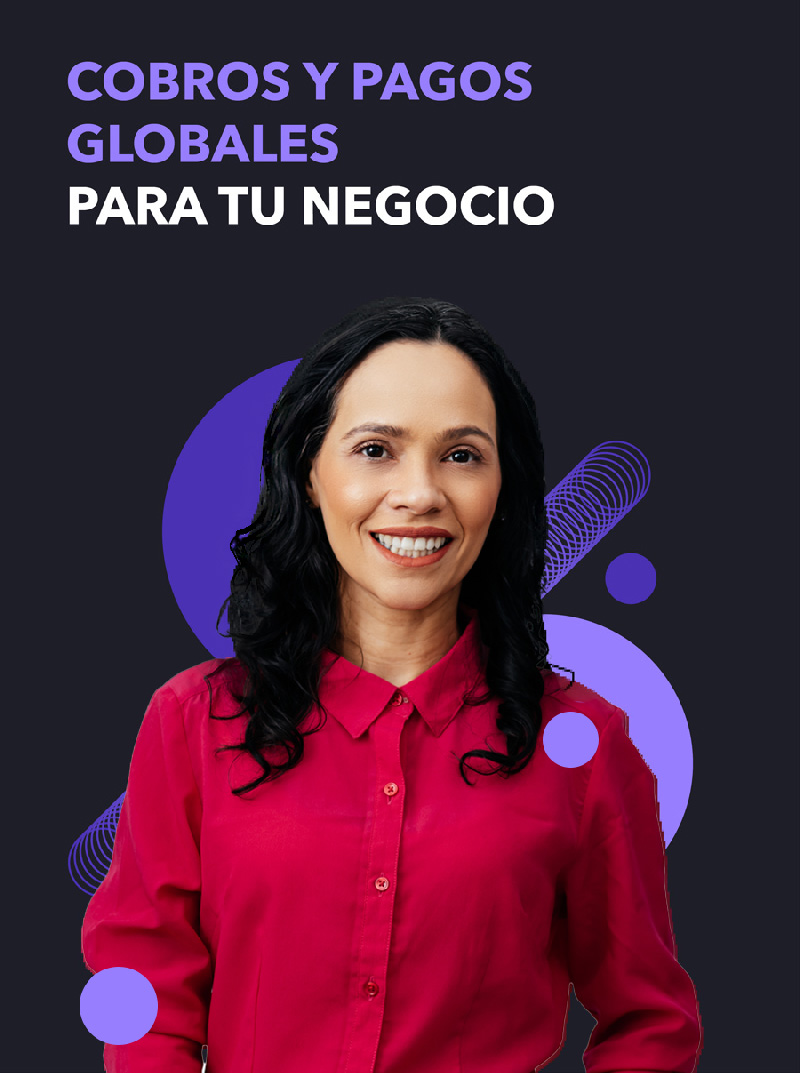 COBROS Y PAGOS GLOBALES
PARA TU NEGOCIO