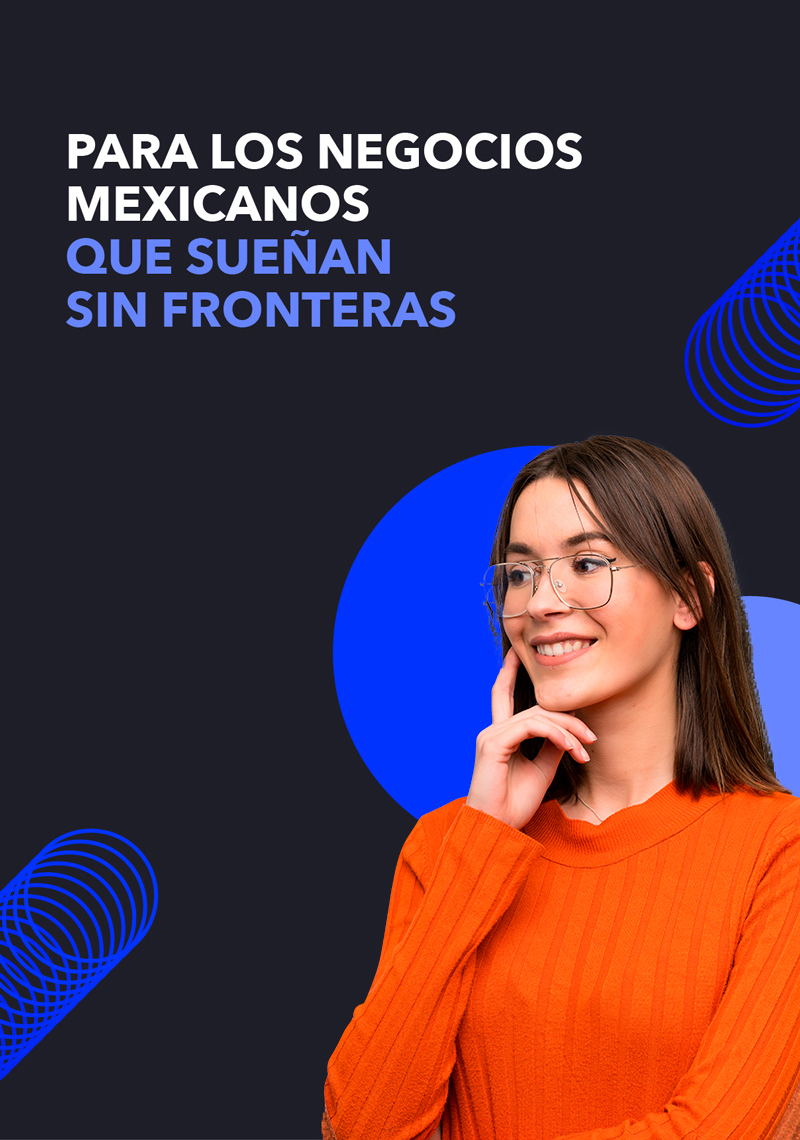 PARA LOS NEGOCIOS MEXICANOS
QUE SUEÑAN SIN FRONTERAS