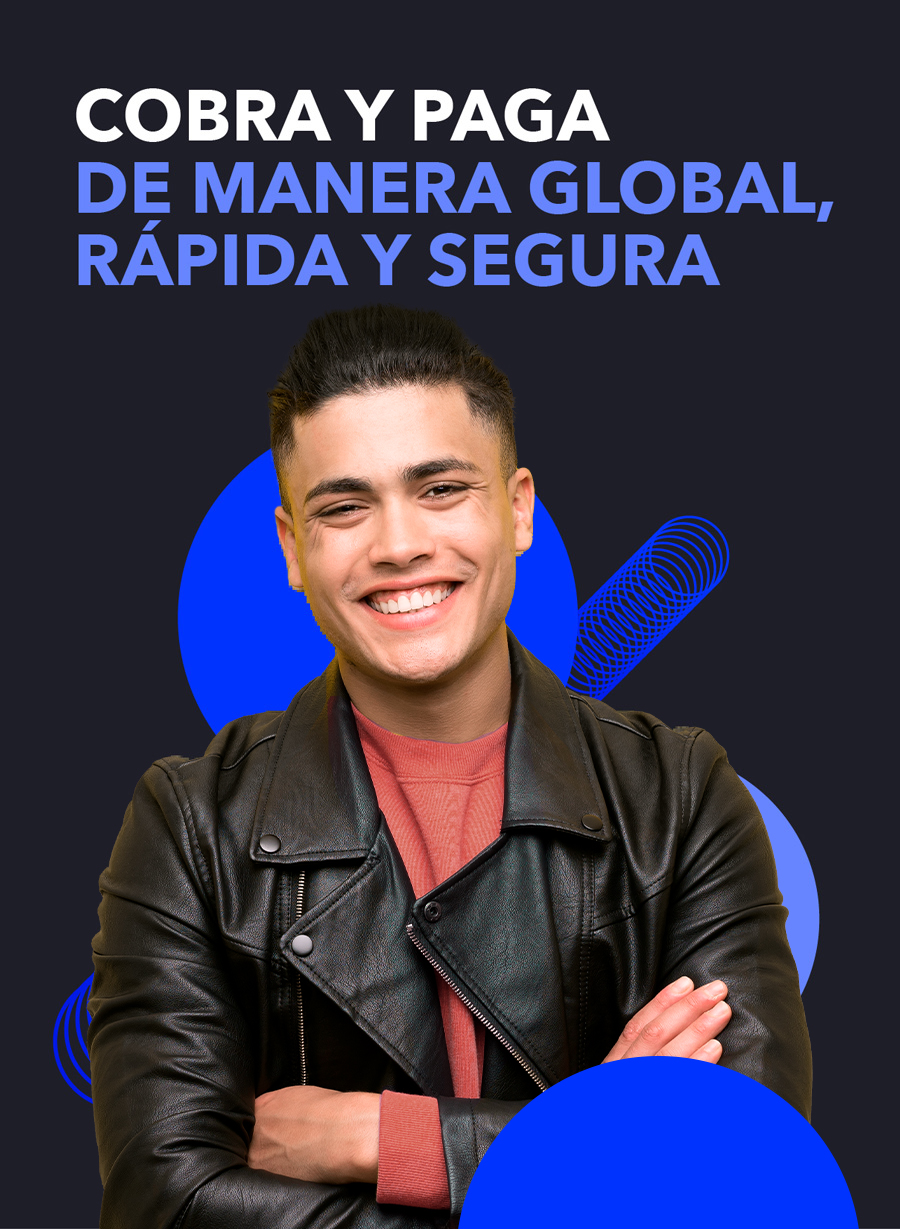 COBRA Y PAGA
DE MANERA GLOBAL, RÁPIDA Y SEGURA