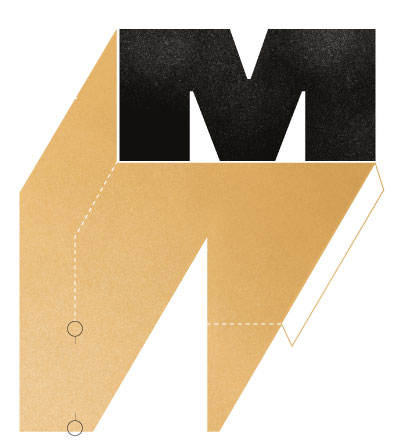 M