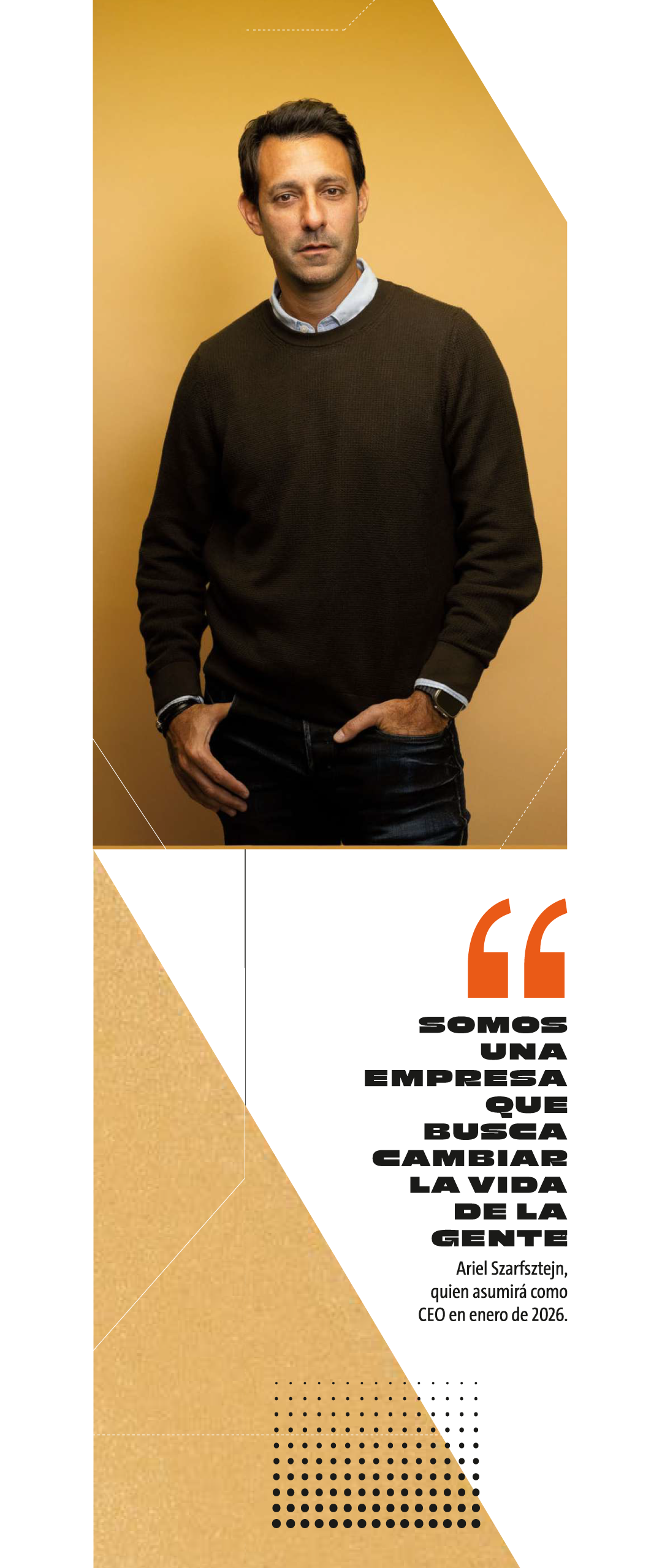 “

SOMOS UNA EMPRESA QUE BUSCA CAMBIAR LA VIDA DE LA GENTE

Ariel Szarfsztejn, quien asumirá como CEO en enero de 2026.