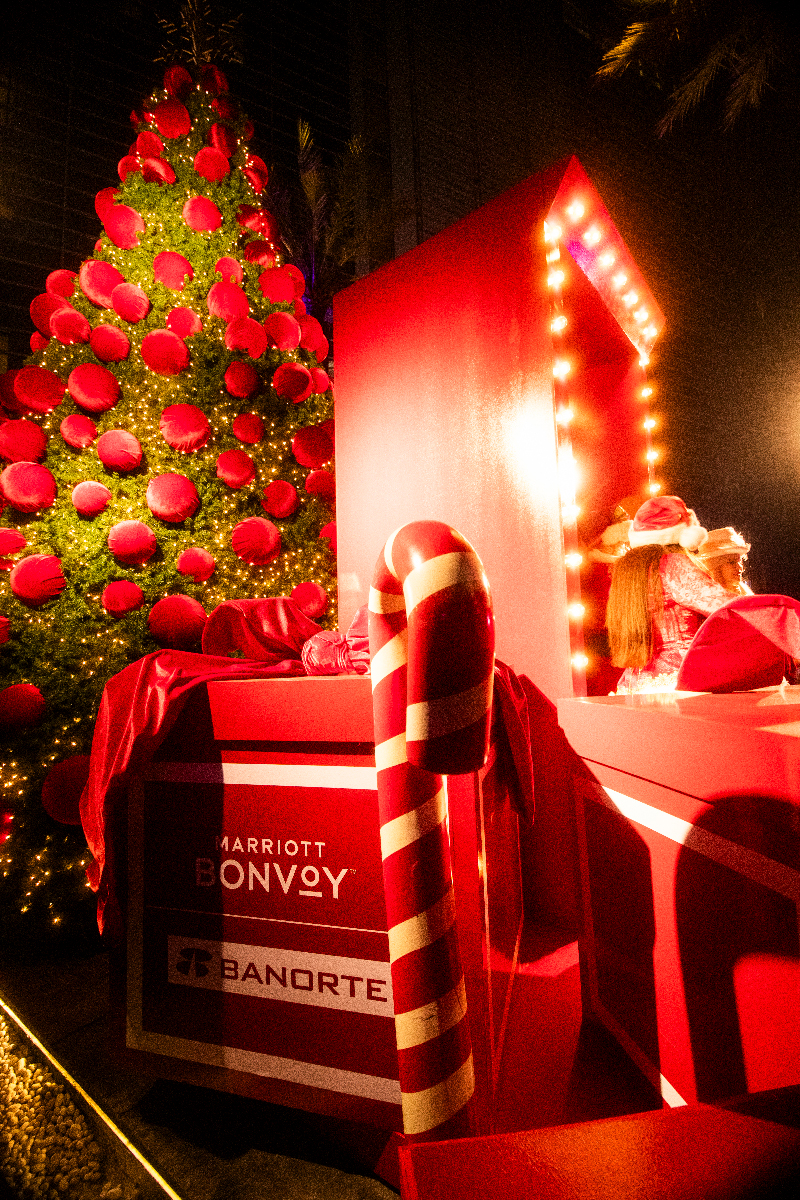 MARRIOTT
BONVOY

BANORTE