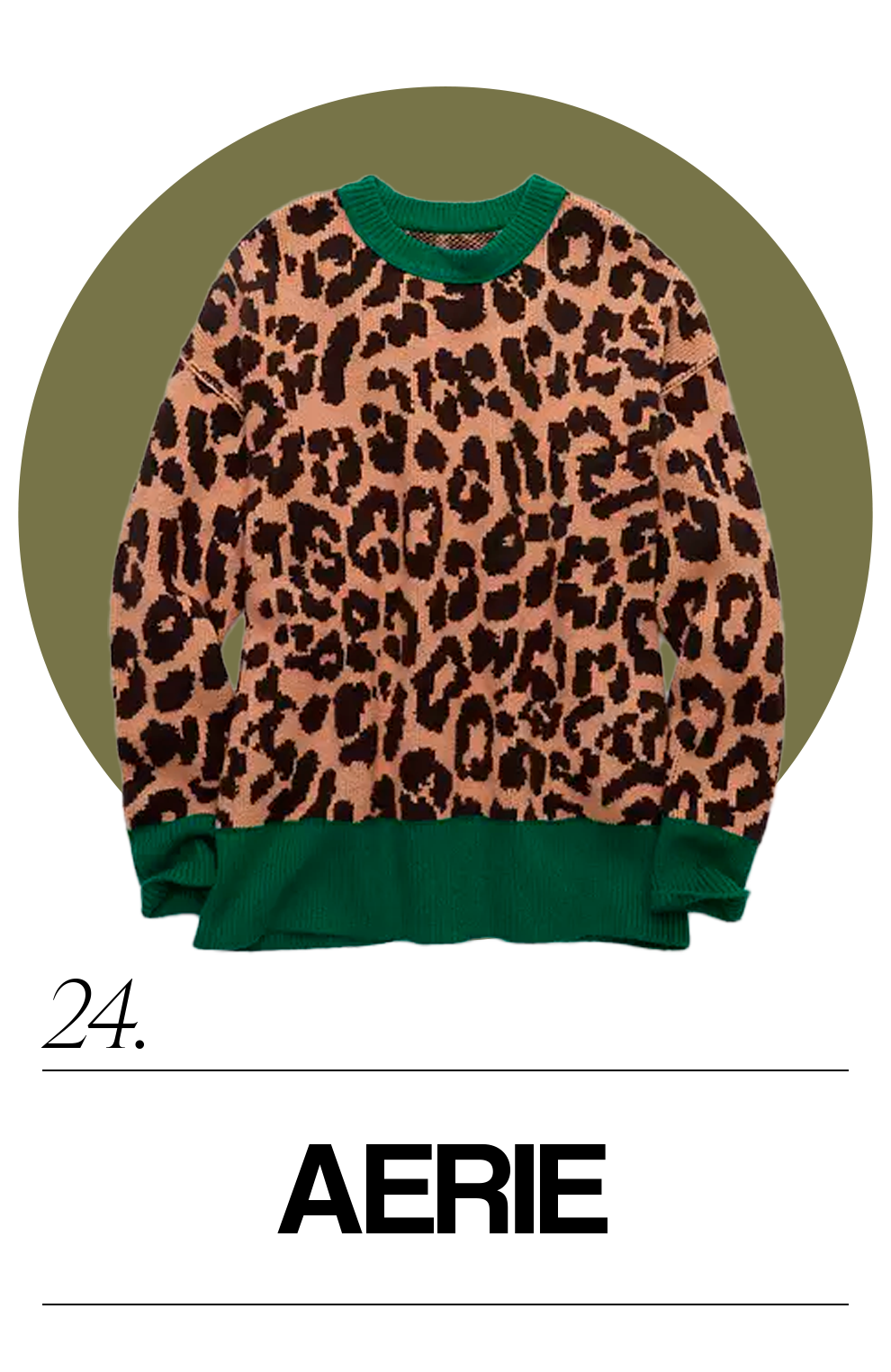 24.

AERIE