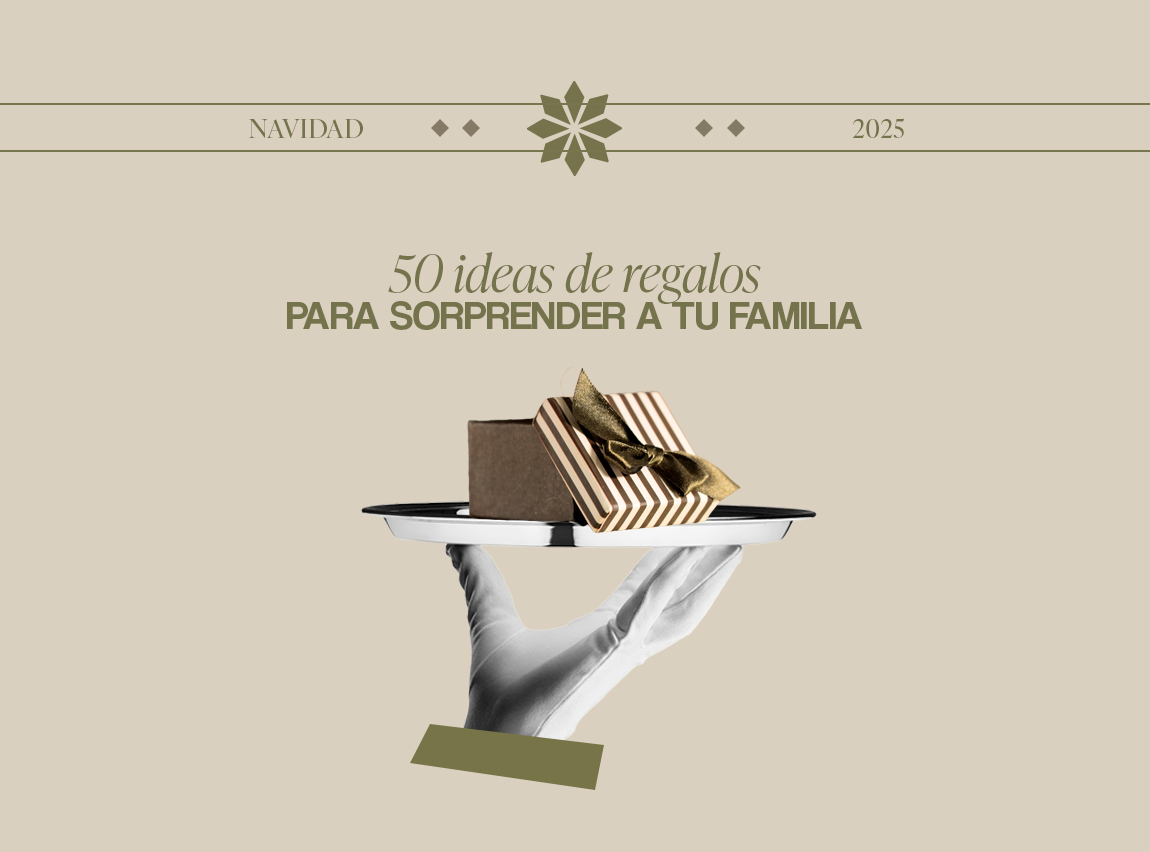 NAVIDAD 2025

50 ideas de regalos
PARA SORPRENDER A TU FAMILIA