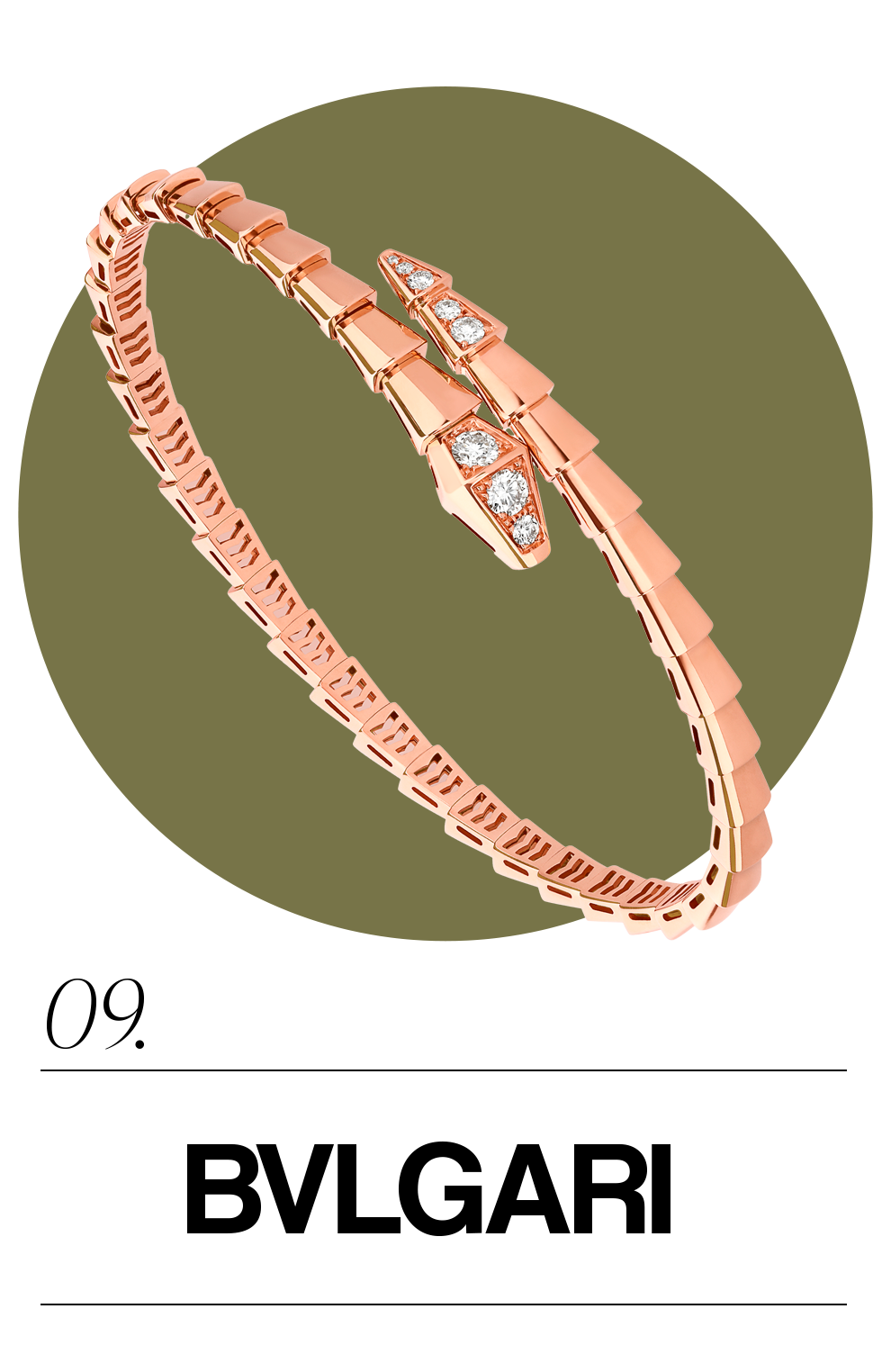 09.

BVLGARI