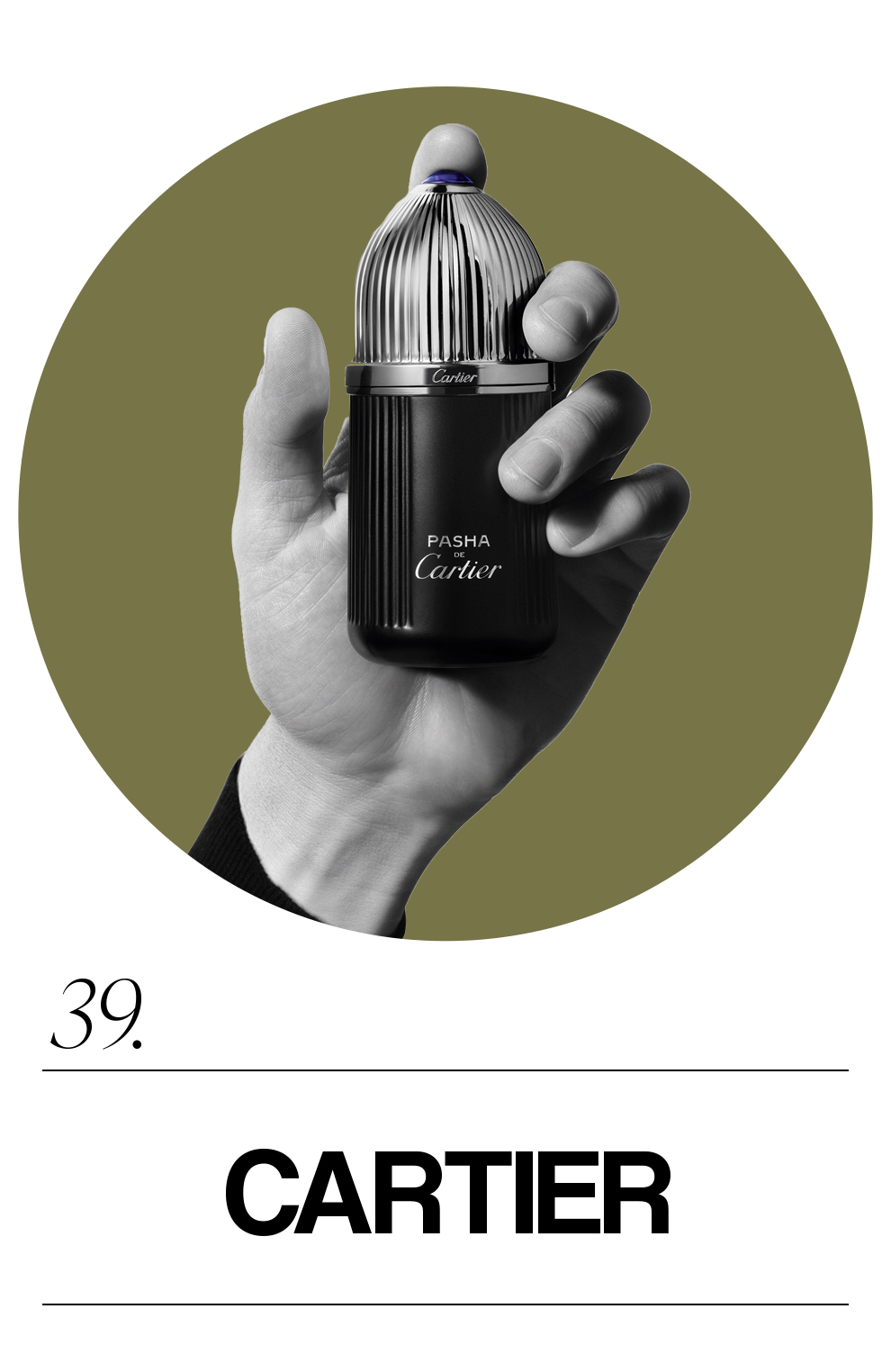 Cartier

PASHA
DE
Cartier

39.

CARTIER