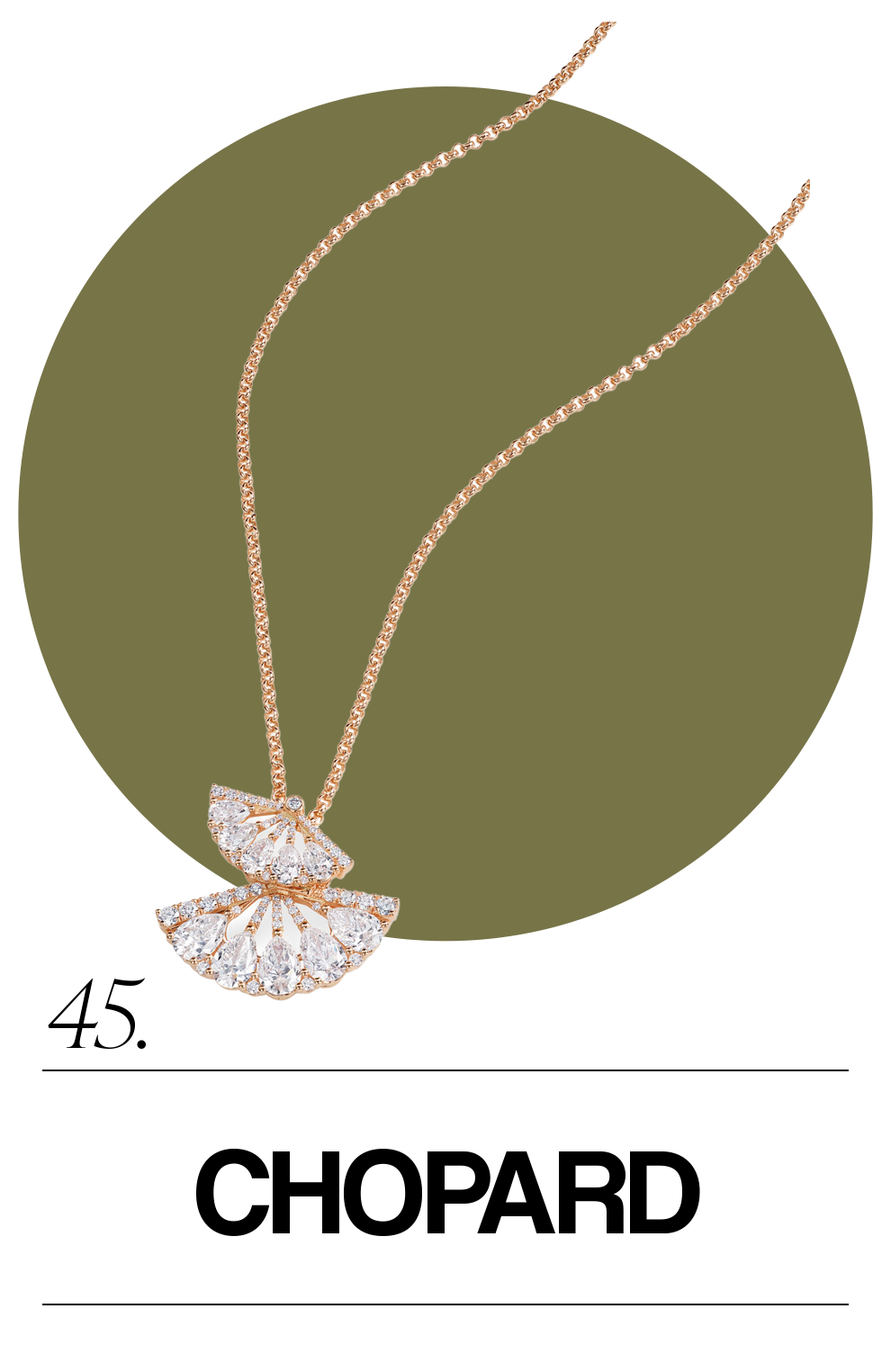 45.

CHOPARD