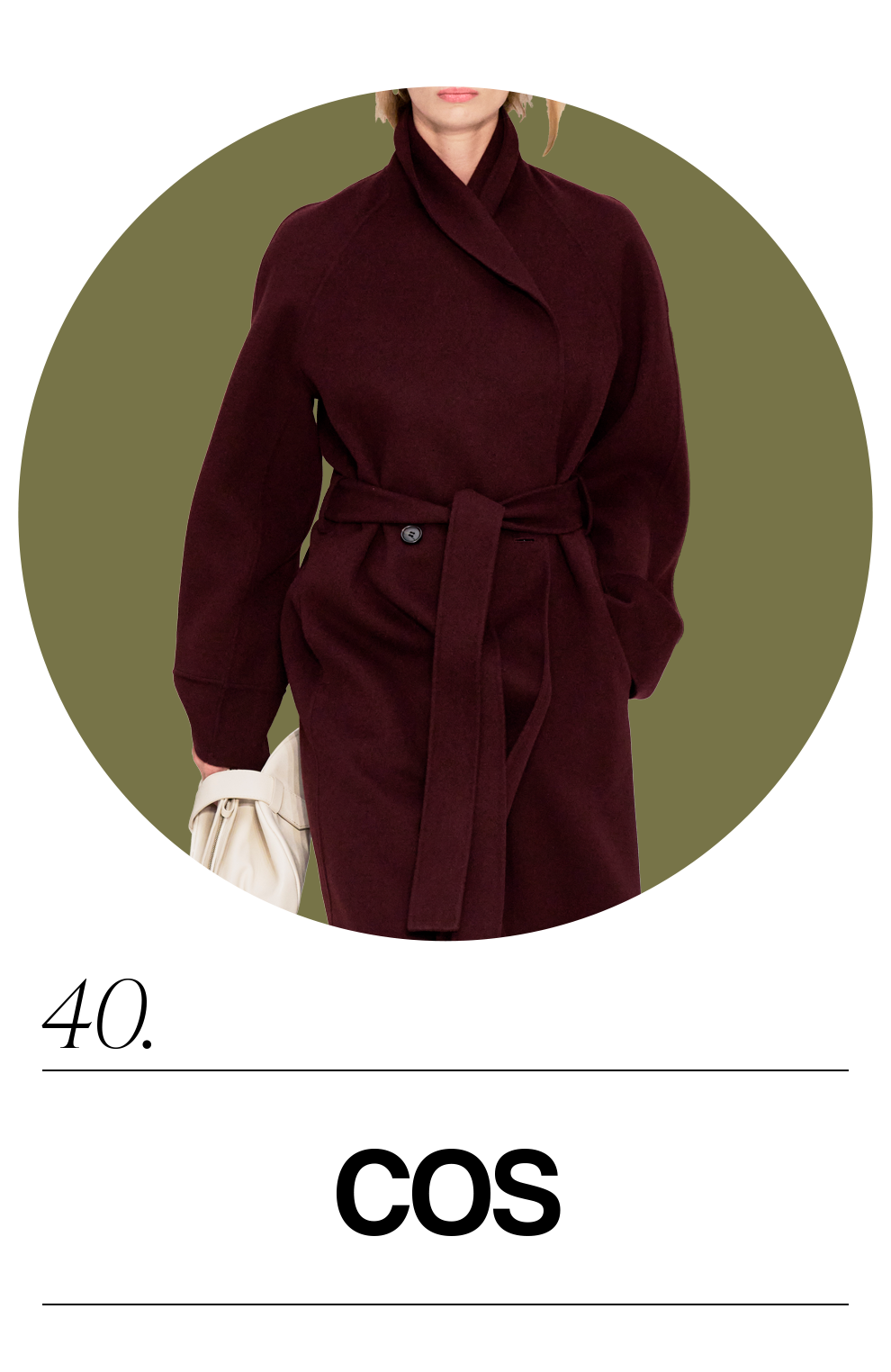 40.

COS