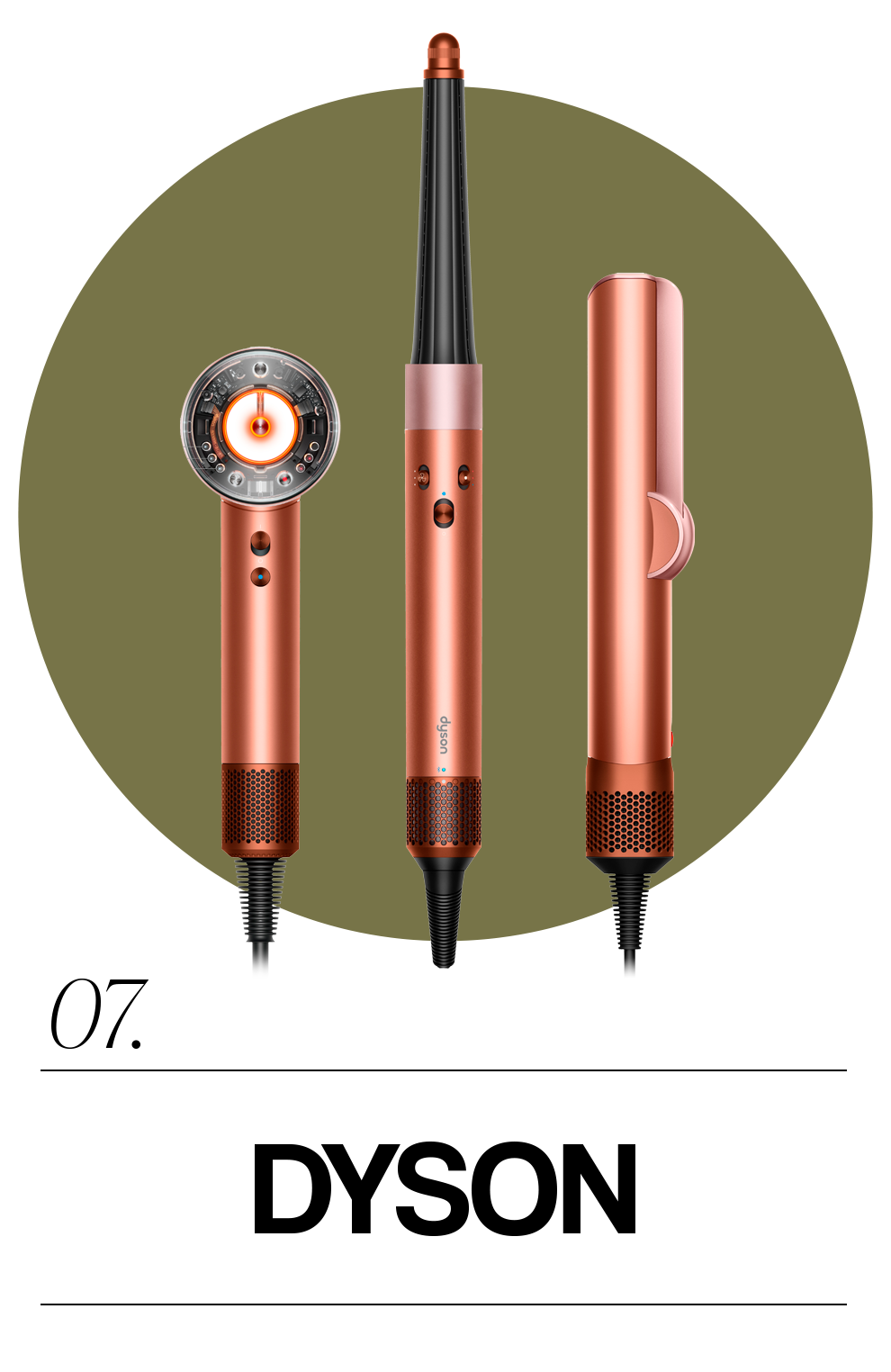 dyson

07.

DYSON