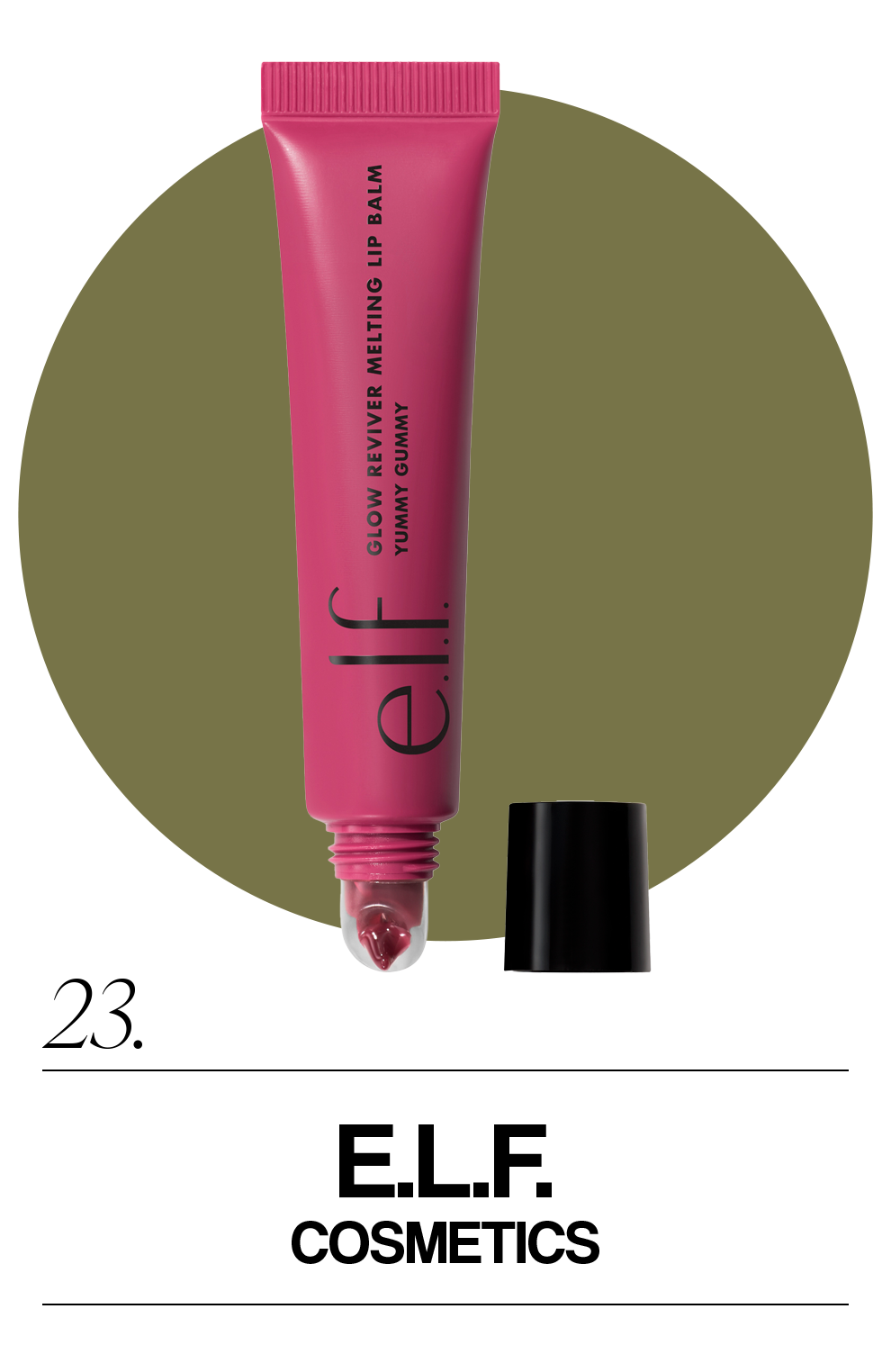 GLOW REVIVER MELTING LIP BALM
YUMMY GUMMY

e.l.f.

23.

E.L.F.
COSMETICS