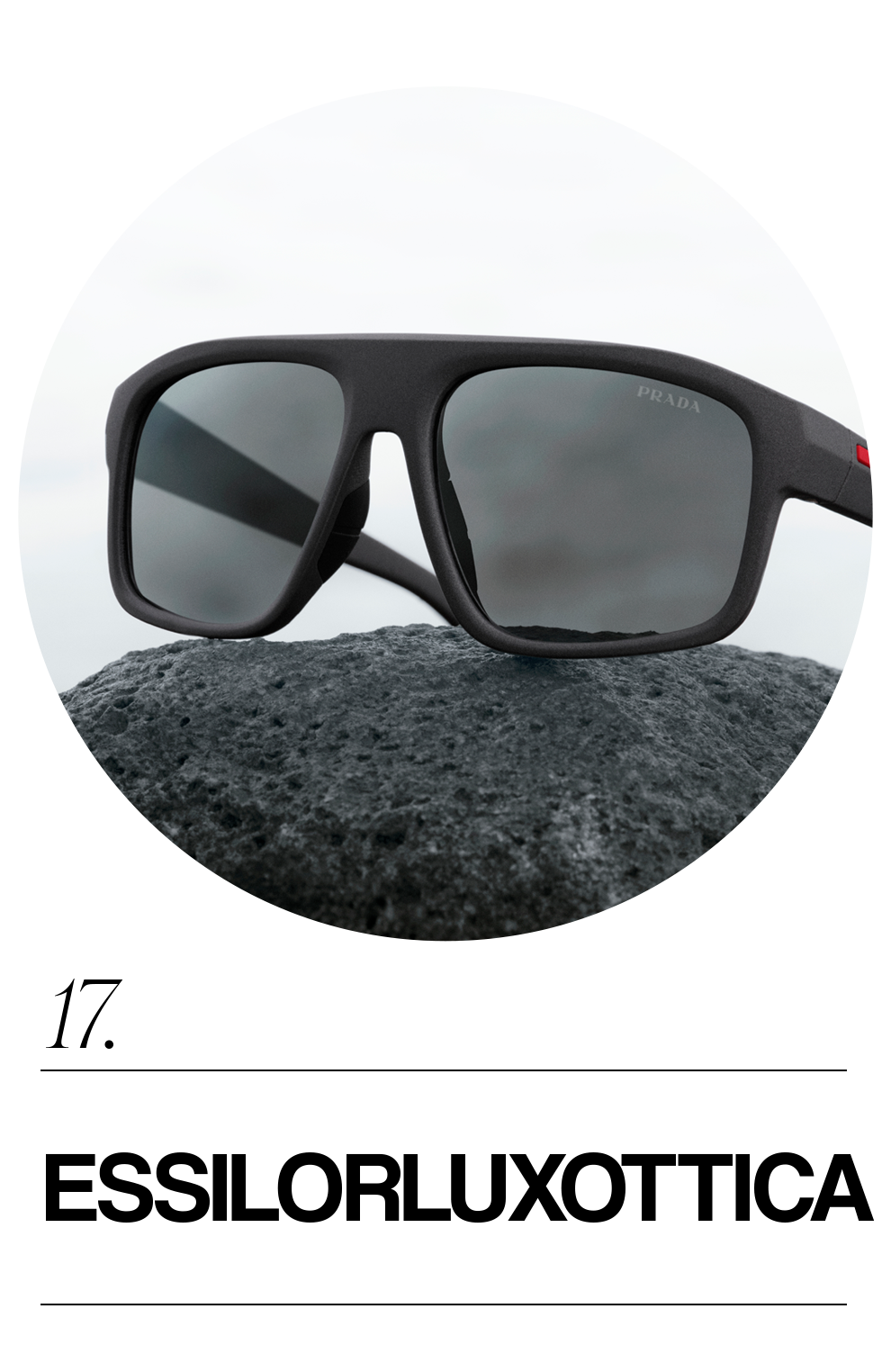 PRADA

17.

ESSILORLUXOTTICA