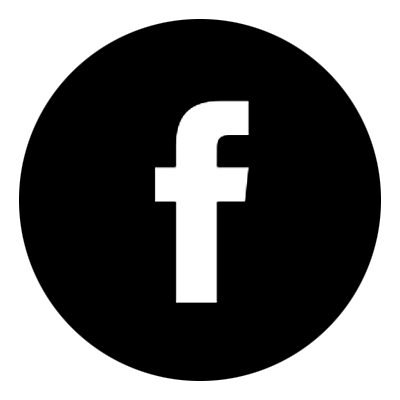 f