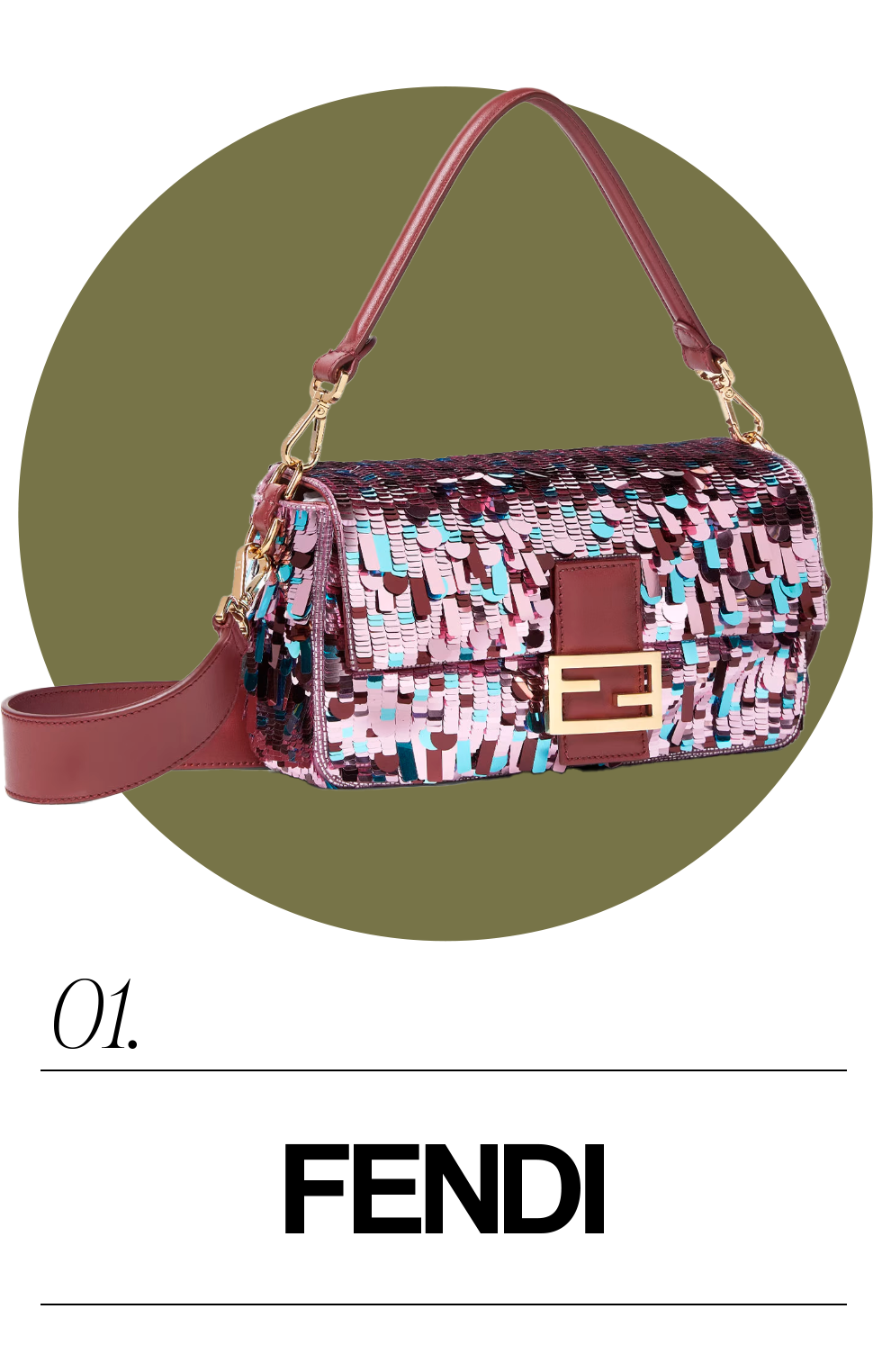 01.

FENDI