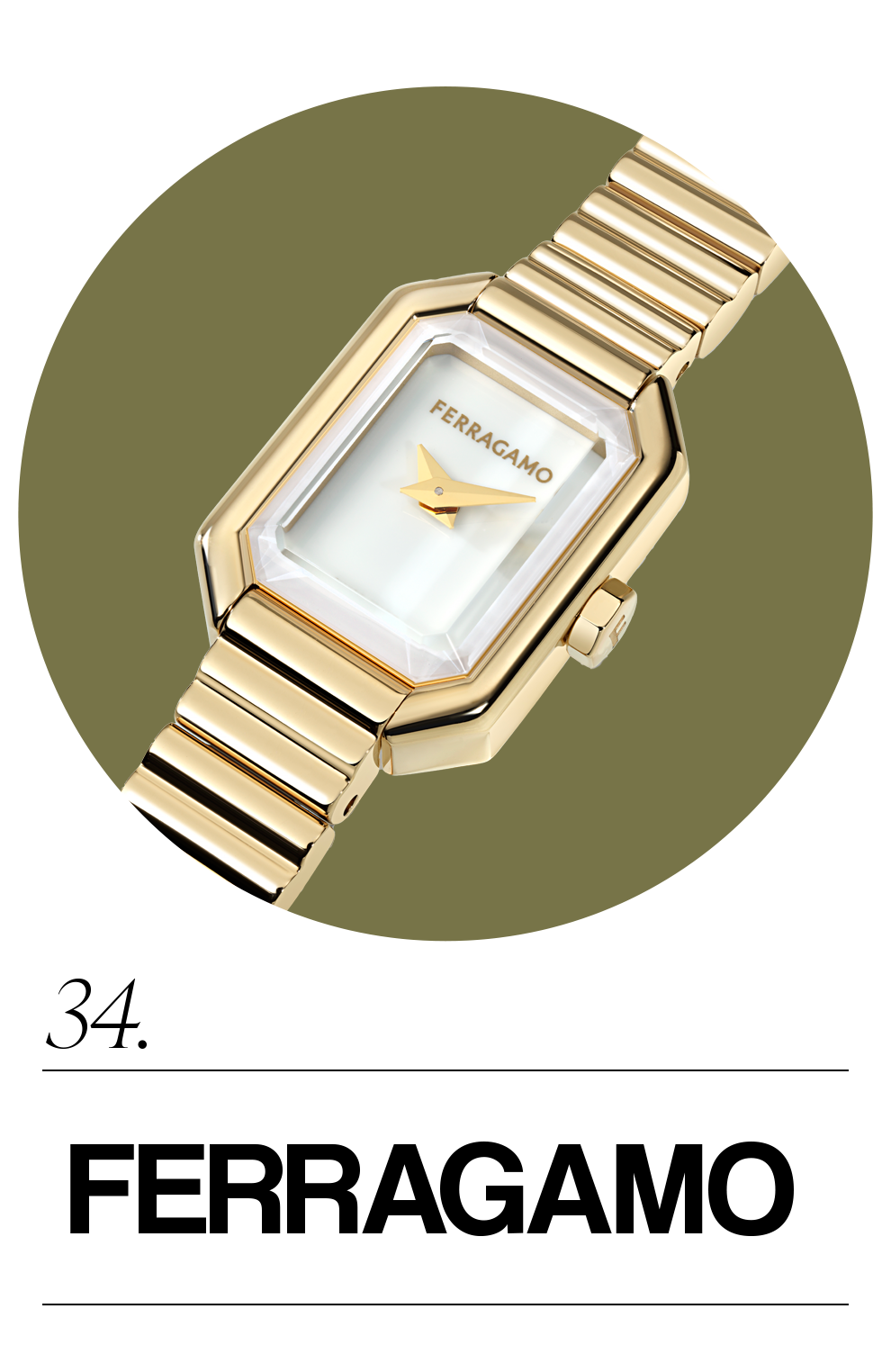 FERRAGAMO

34.

FERRAGAMO