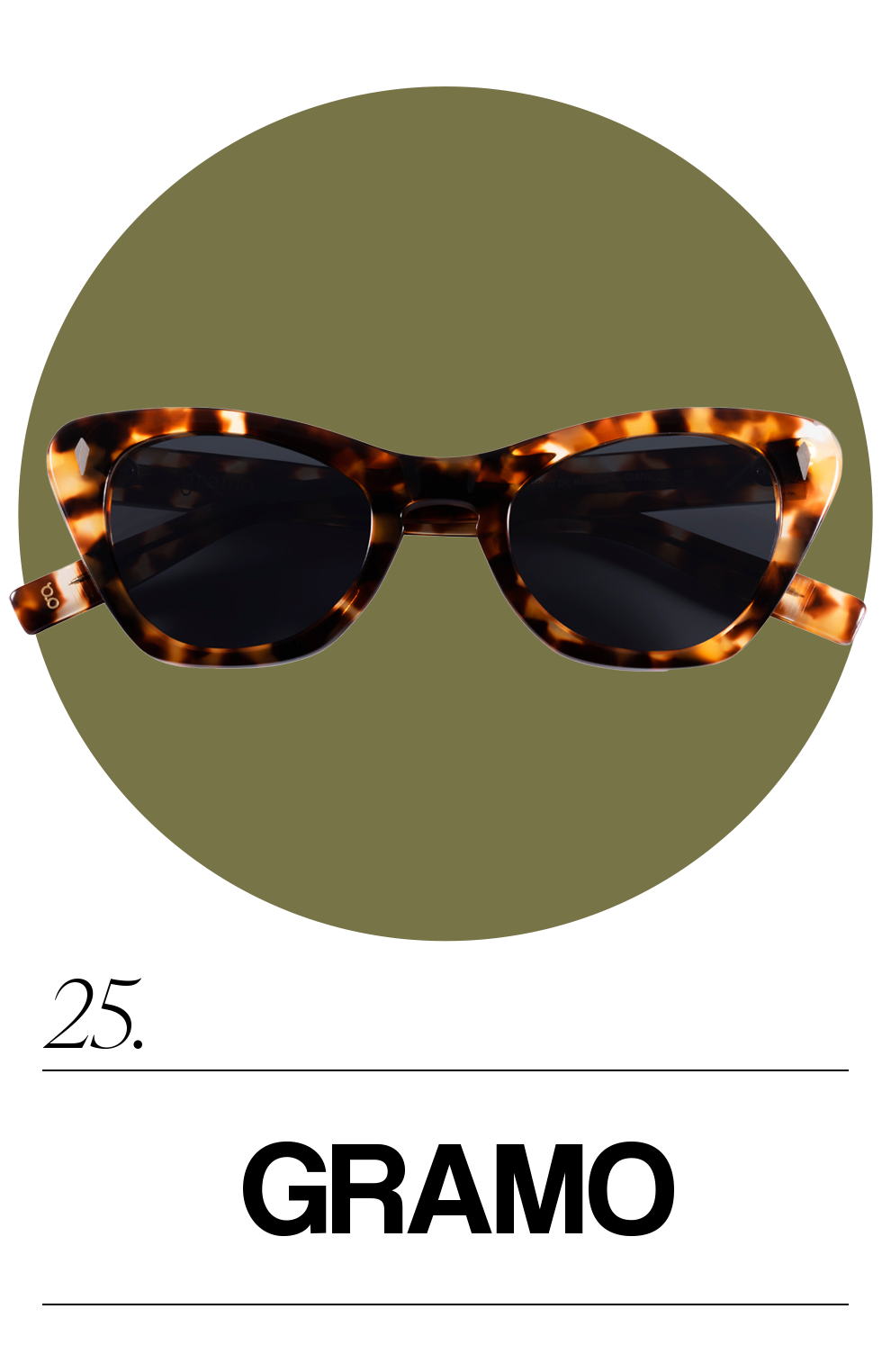 25.

GRAMO