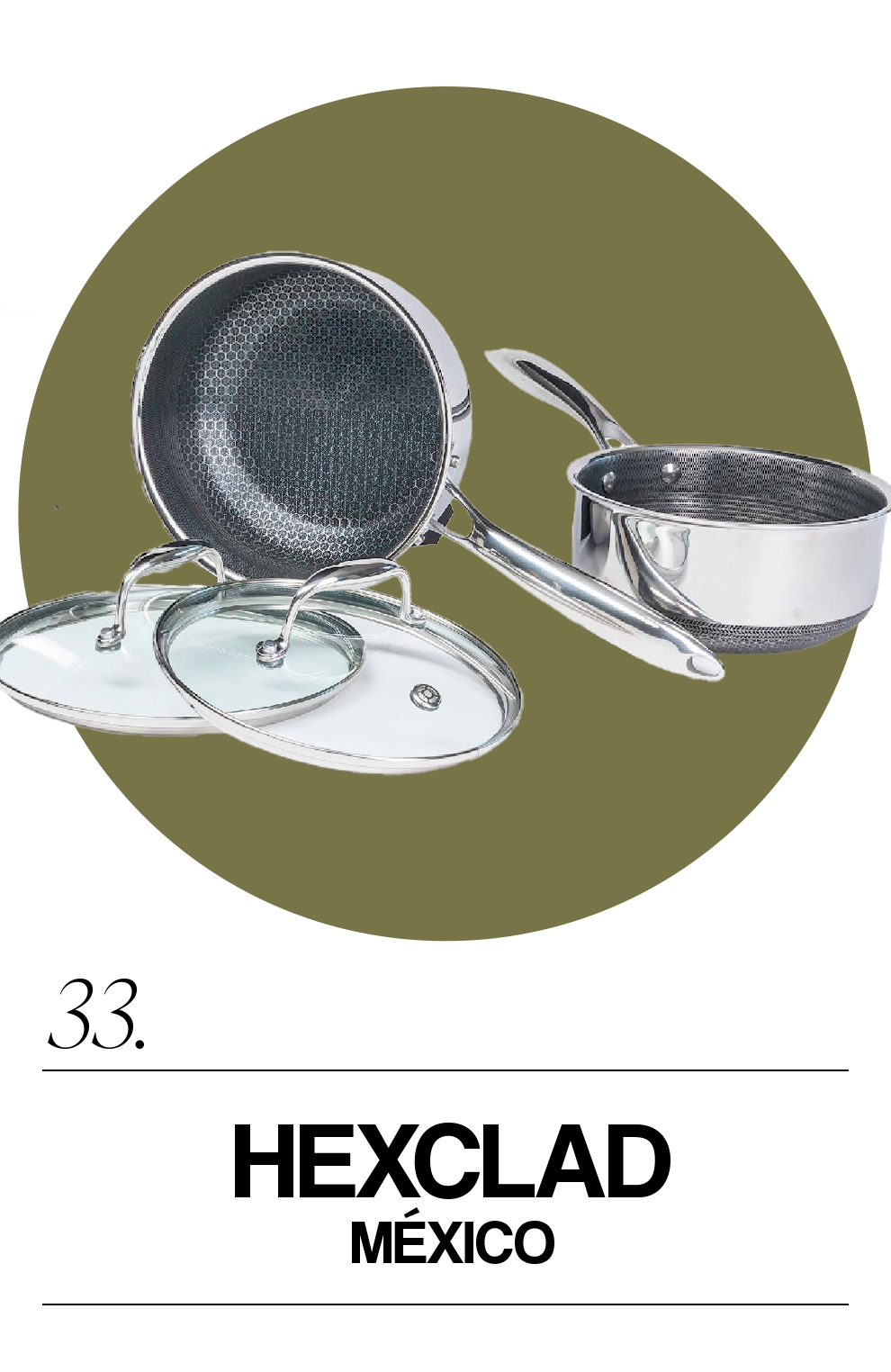 33.

HEXCLAD
MÉXICO