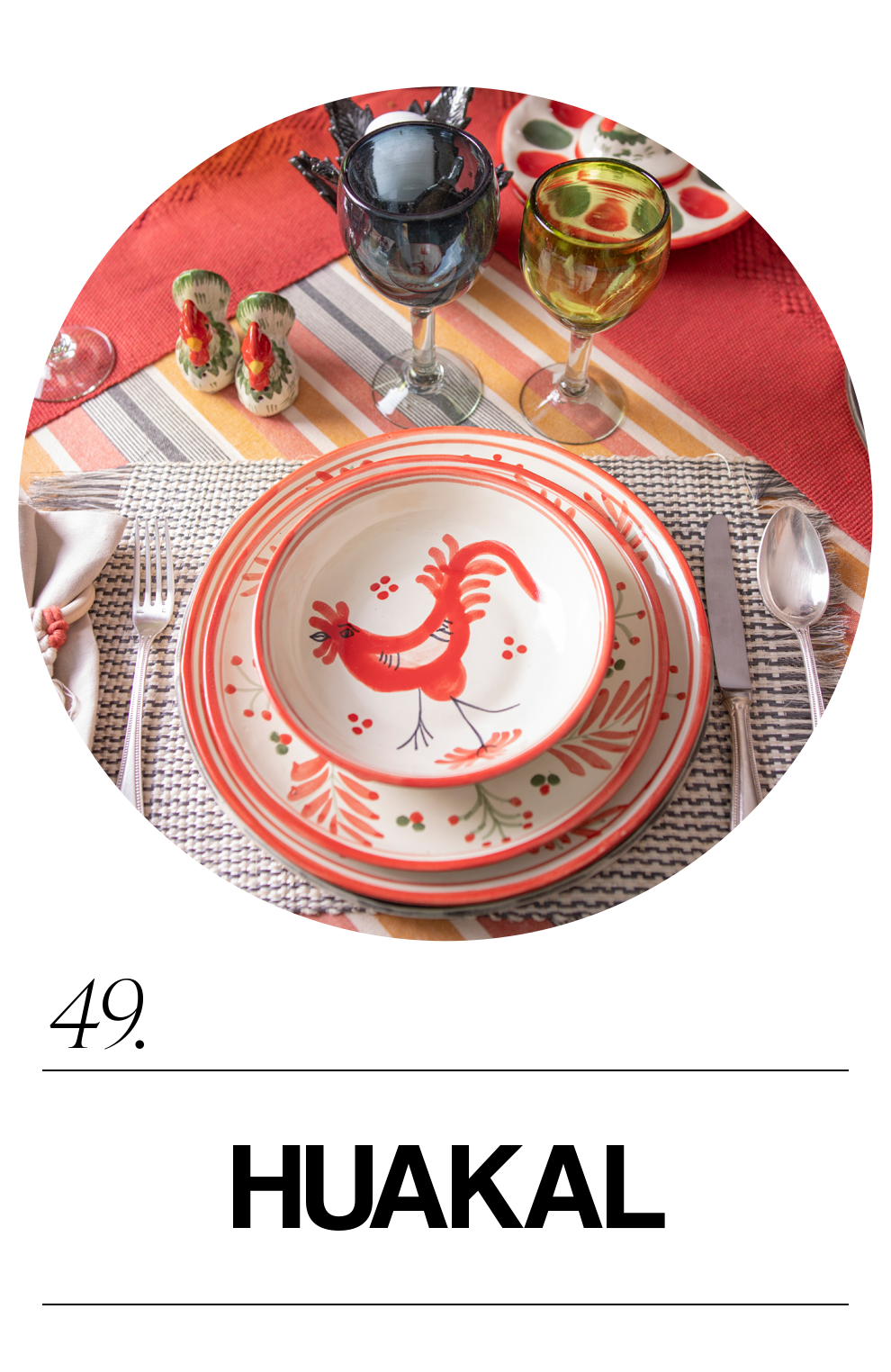 49.

HUAKAL