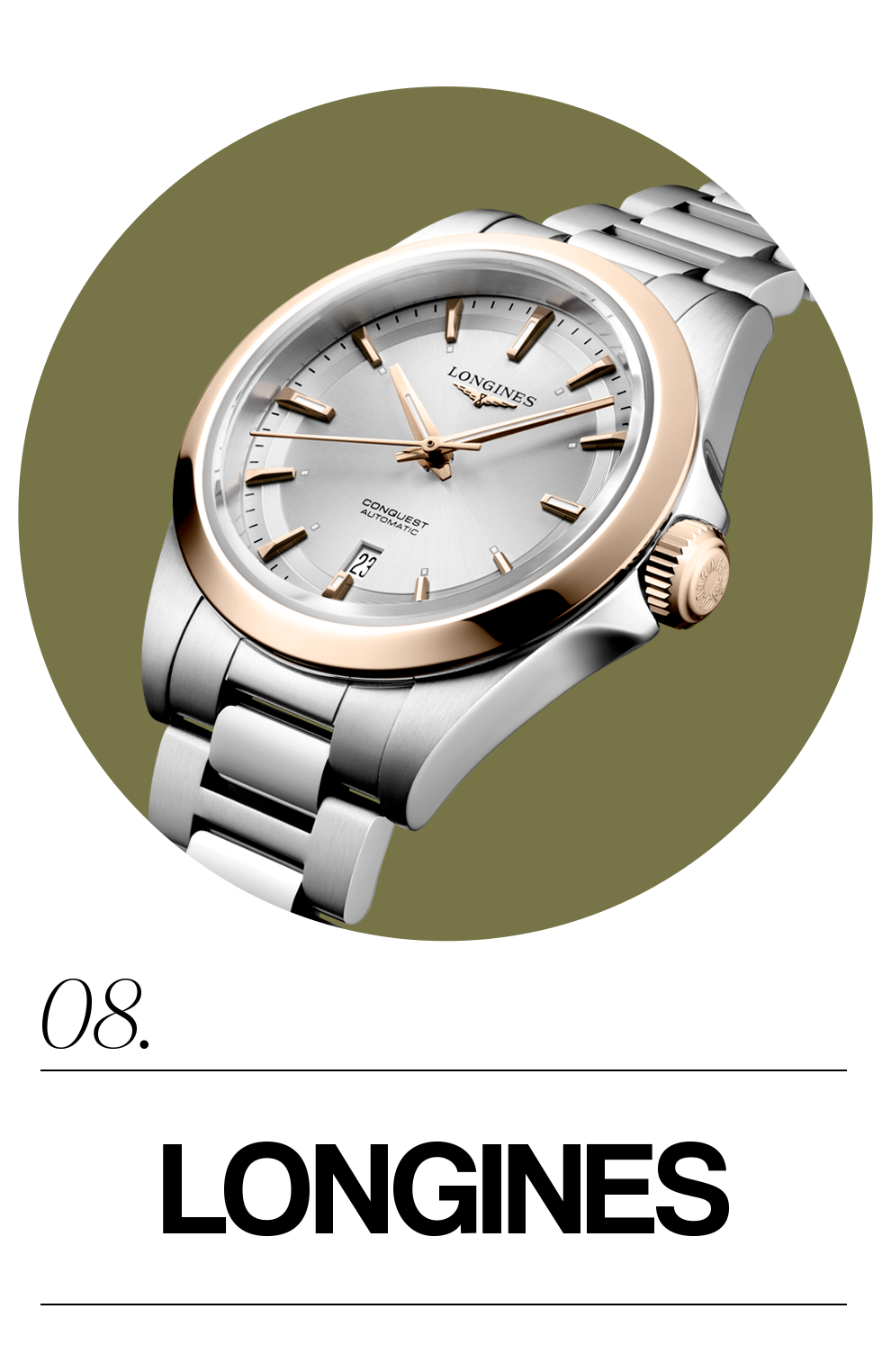 LONGINES

CONQUEST
AUTOMATIC

23

08.

LONGINES