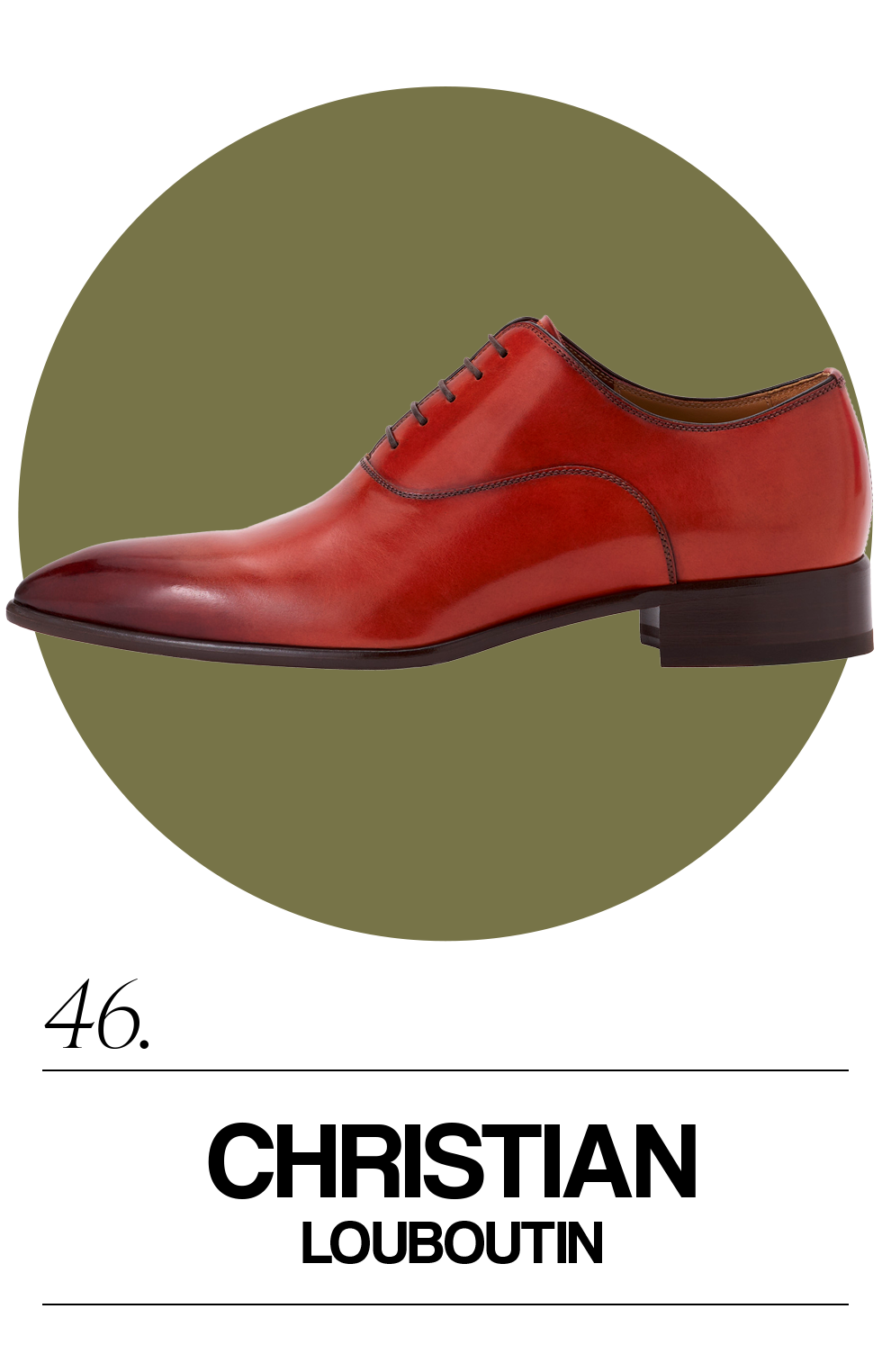 46.

CHRISTIAN
LOUBOUTIN