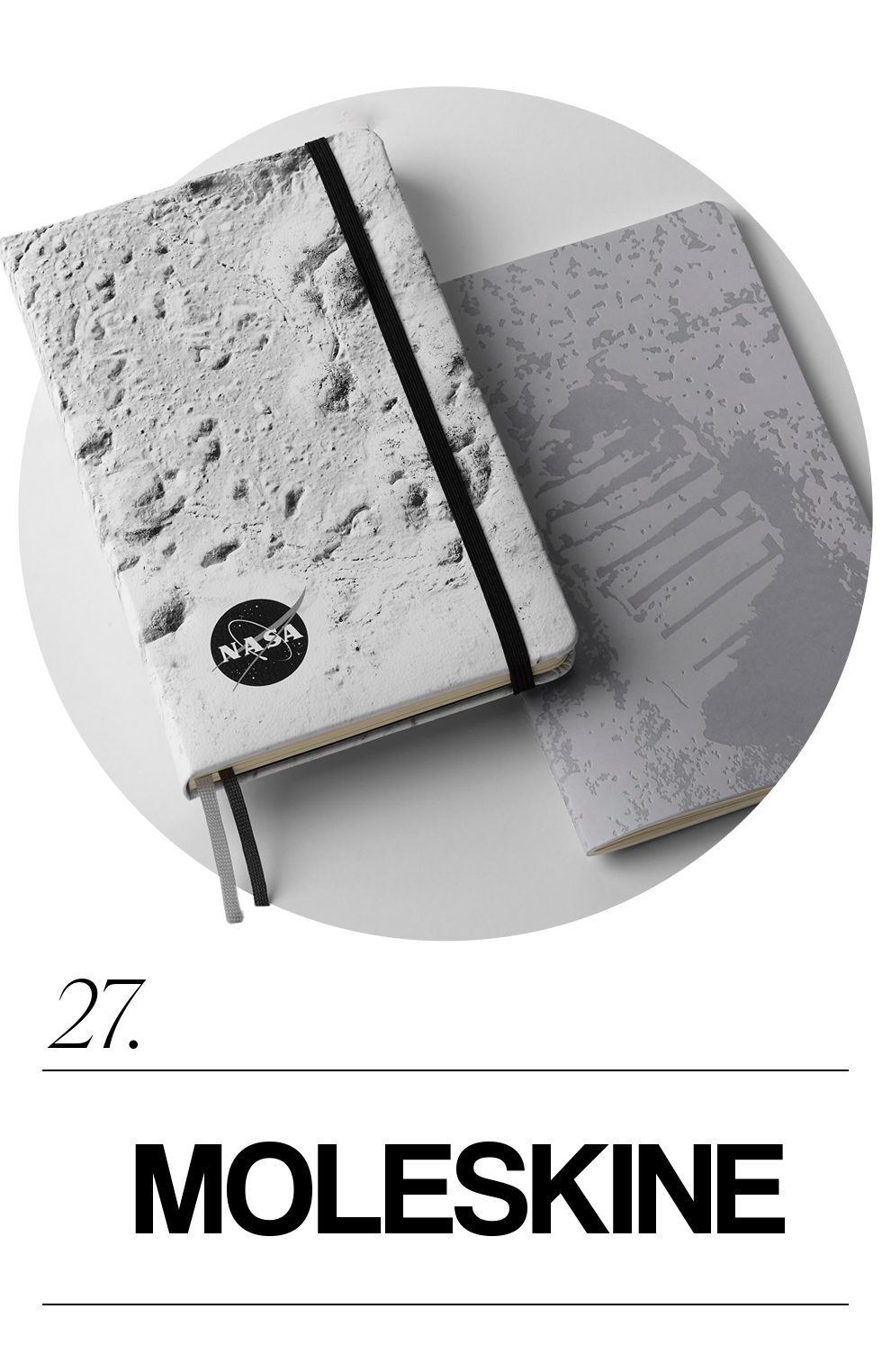 NASA

27.

MOLESKINE