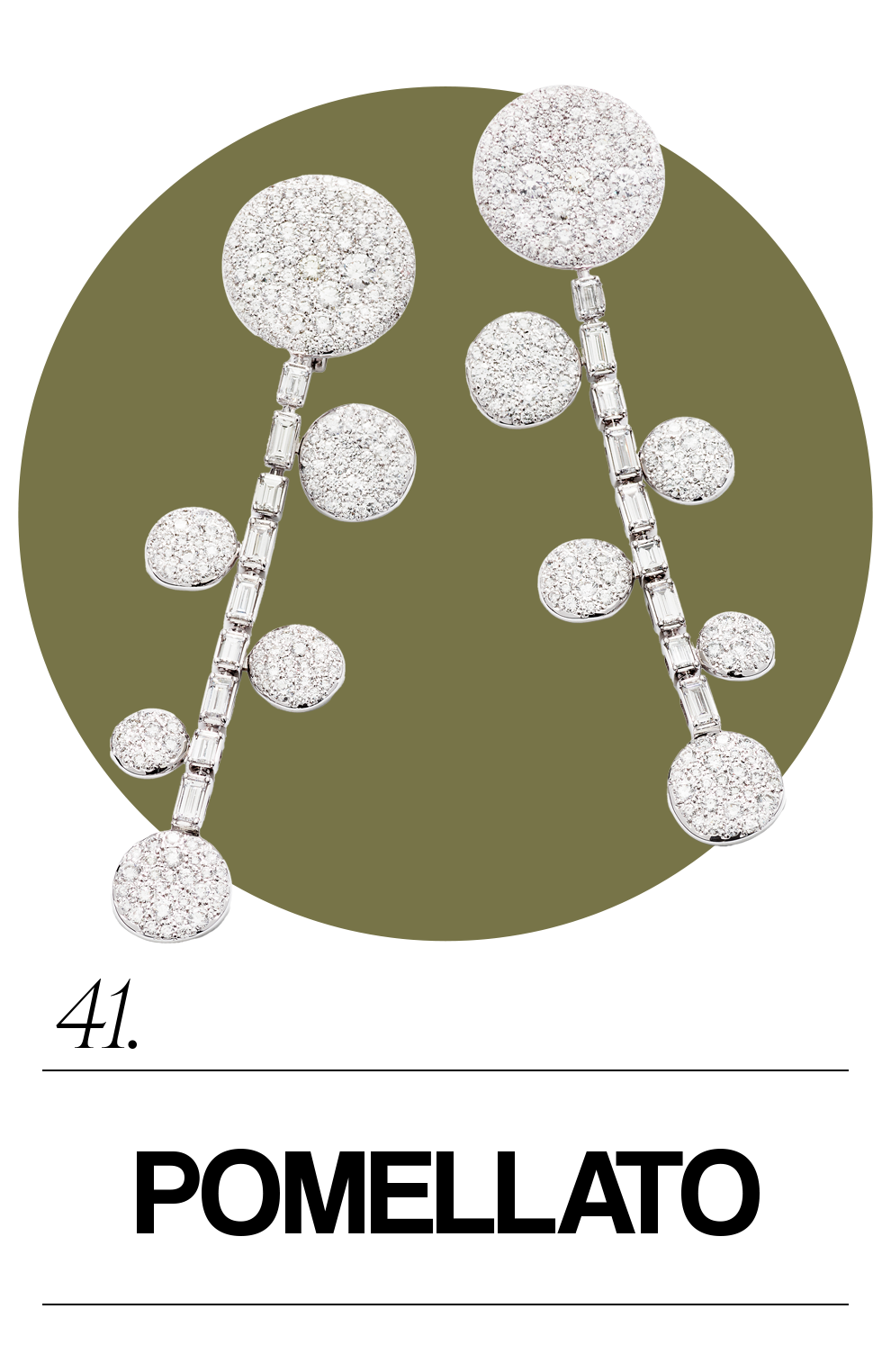 41.

POMELLATO