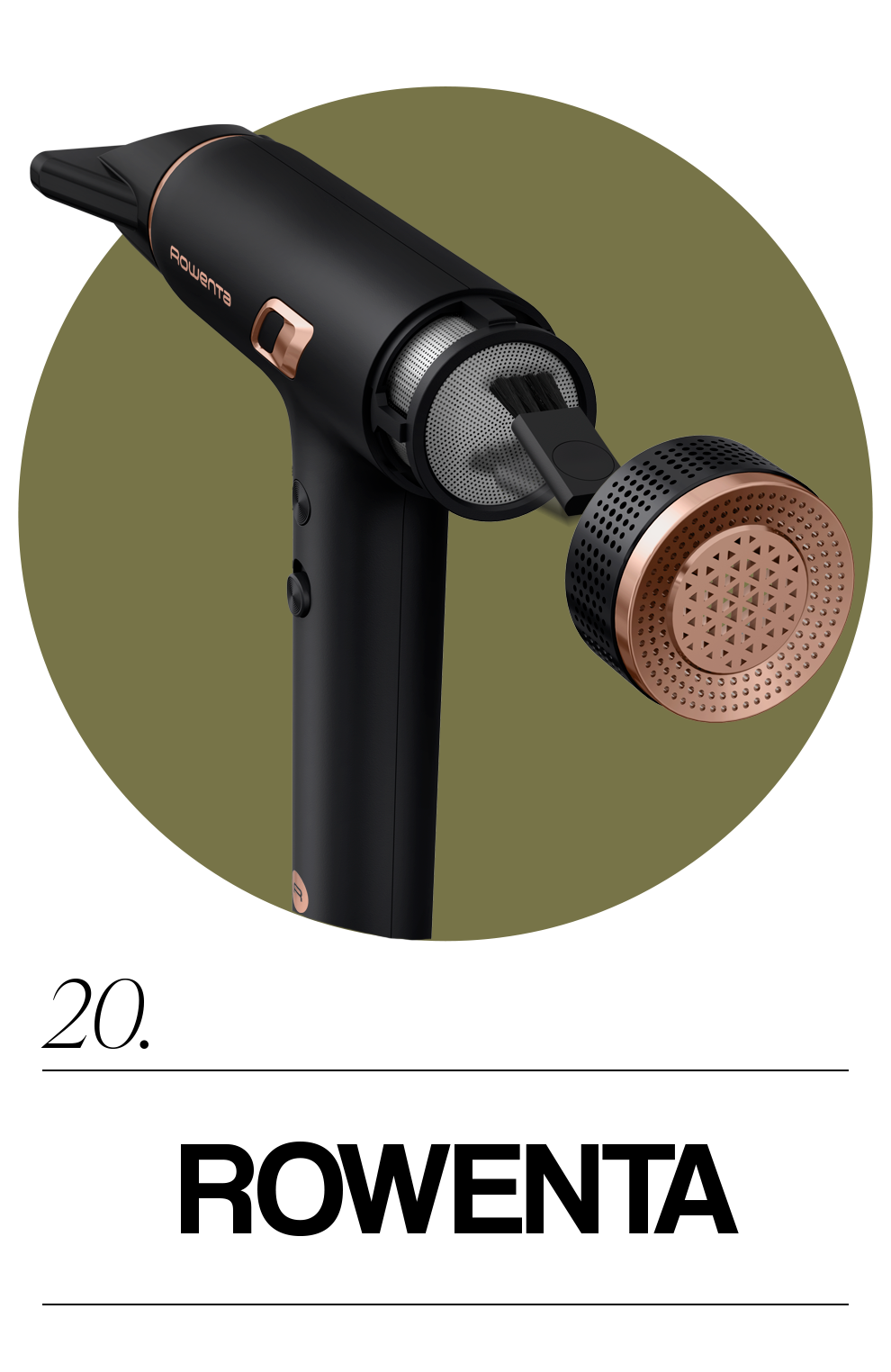 Rowenta

20.

ROWENTA