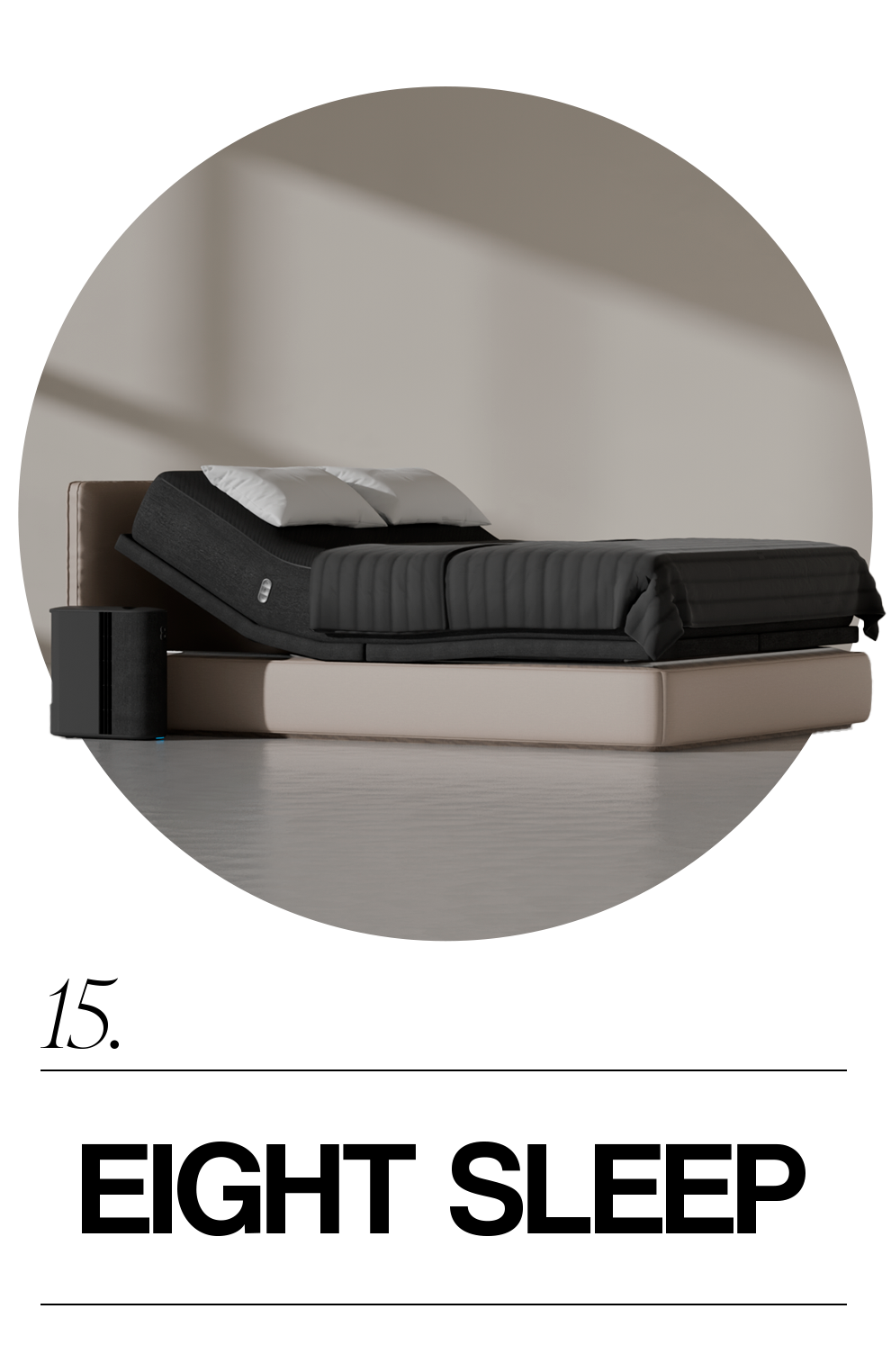 15.

EIGHT SLEEP