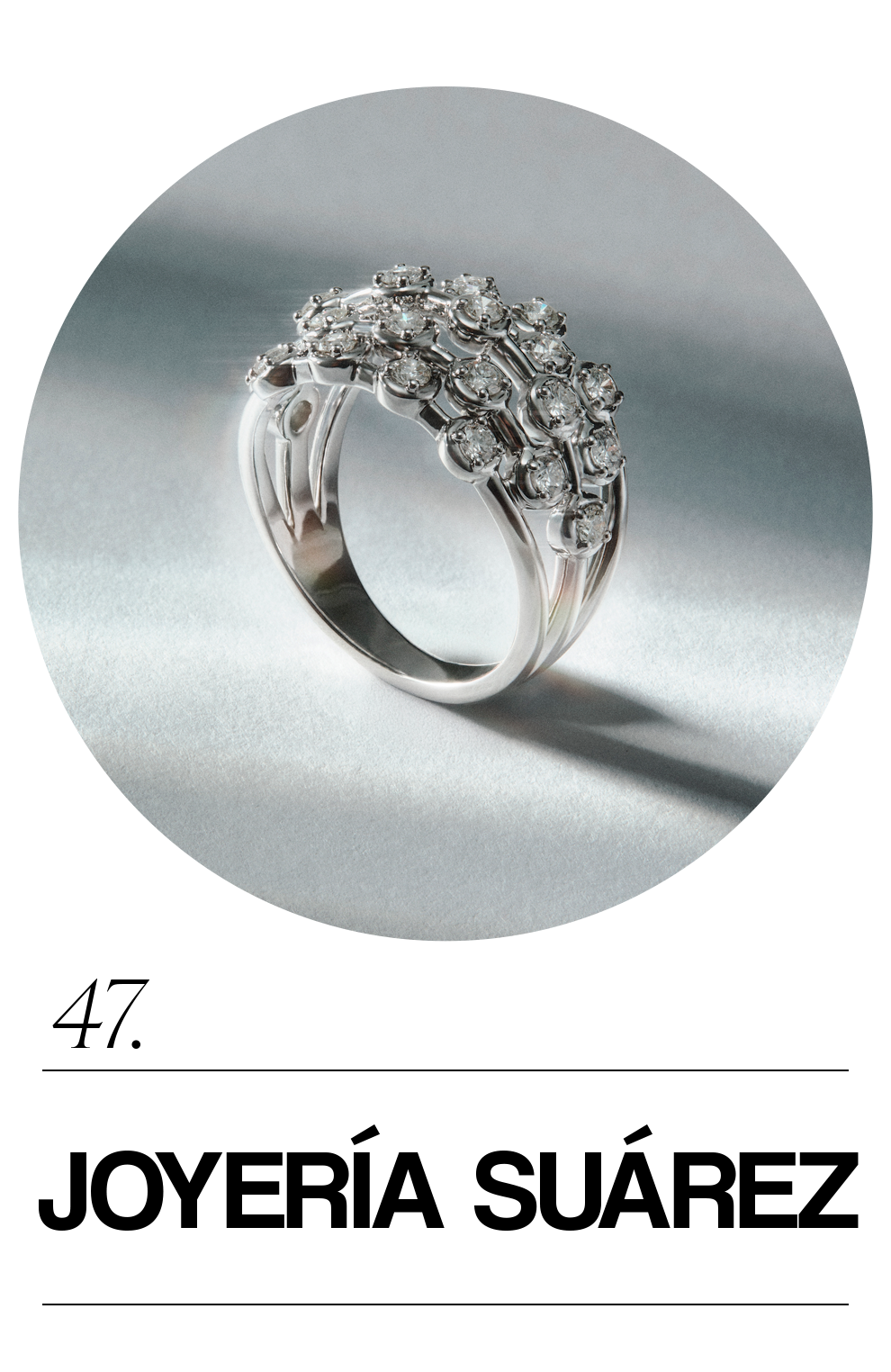 47.

JOYERÍA SUÁREZ