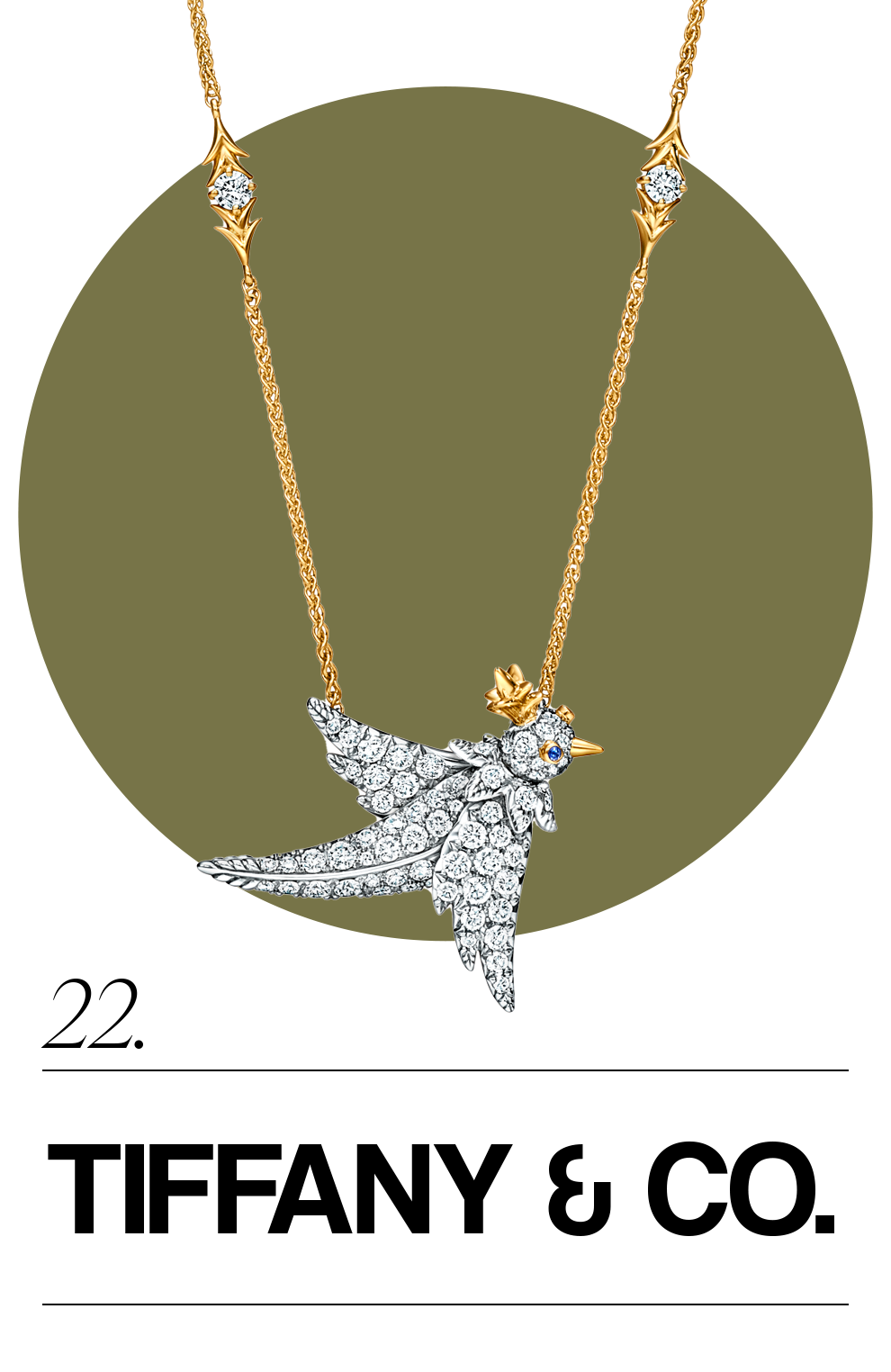 22.

TIFFANY & CO.