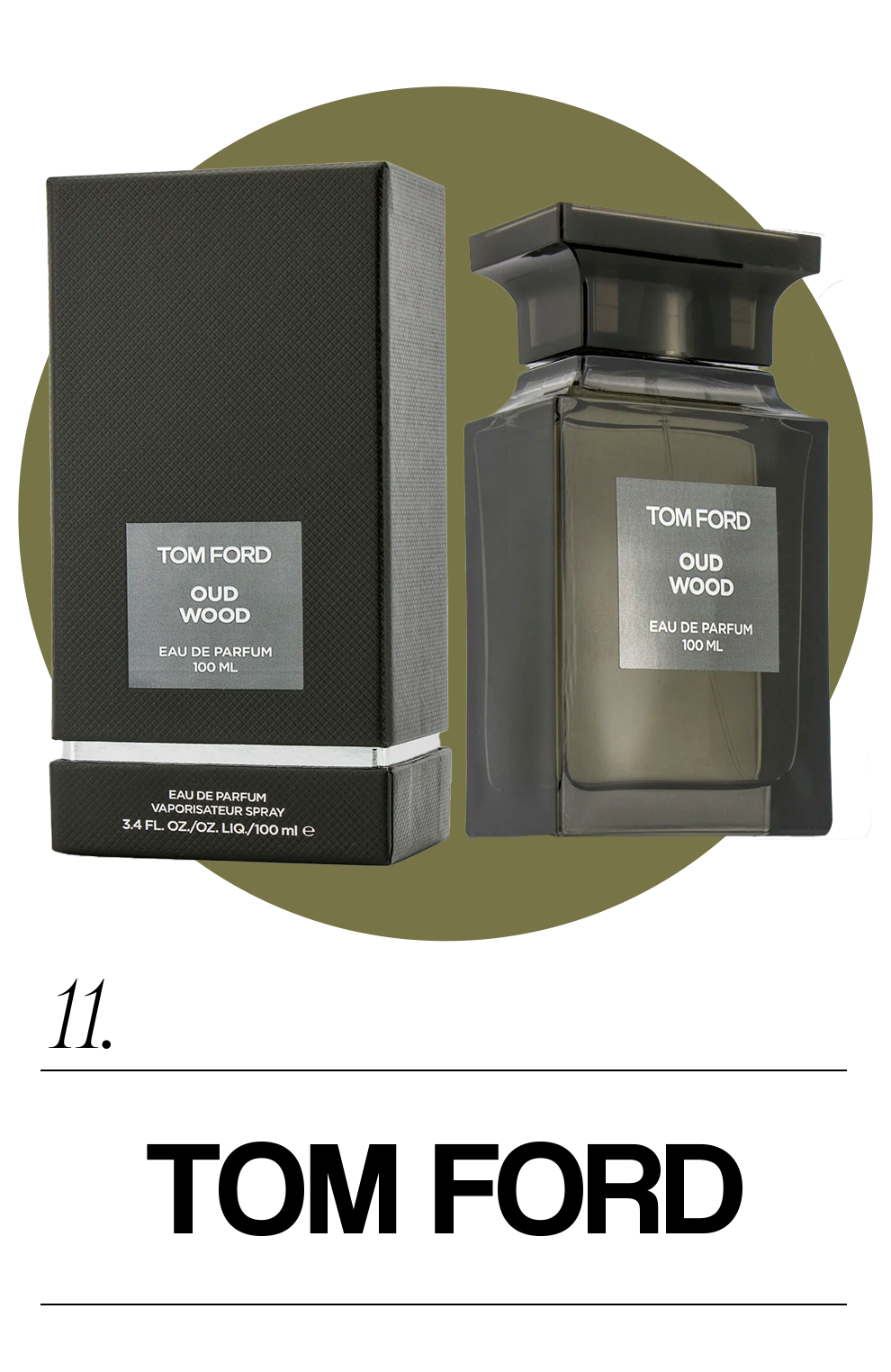 TOM FORD
OUD
WOOD
EAU DE PARFUM
100 ML

EAU DE PARFUM
VAPORISATEUR SPRAY
3.4 FL. OZ./OZ. LIQ./100 ml ℮

TOM FORD
OUD
WOOD
EAU DE PARFUM
100 ML

11.

TOM FORD