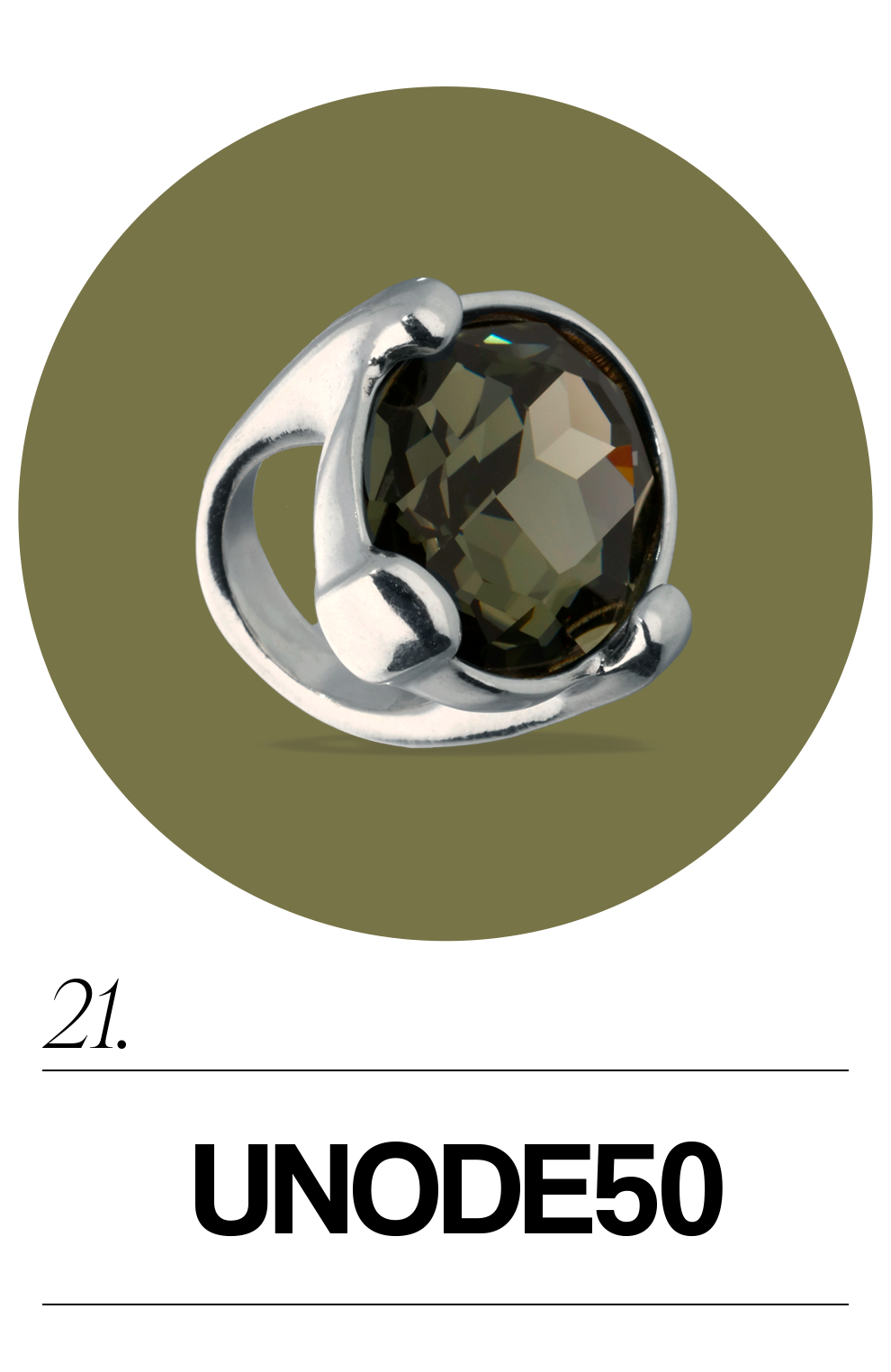 21.

UNODE50