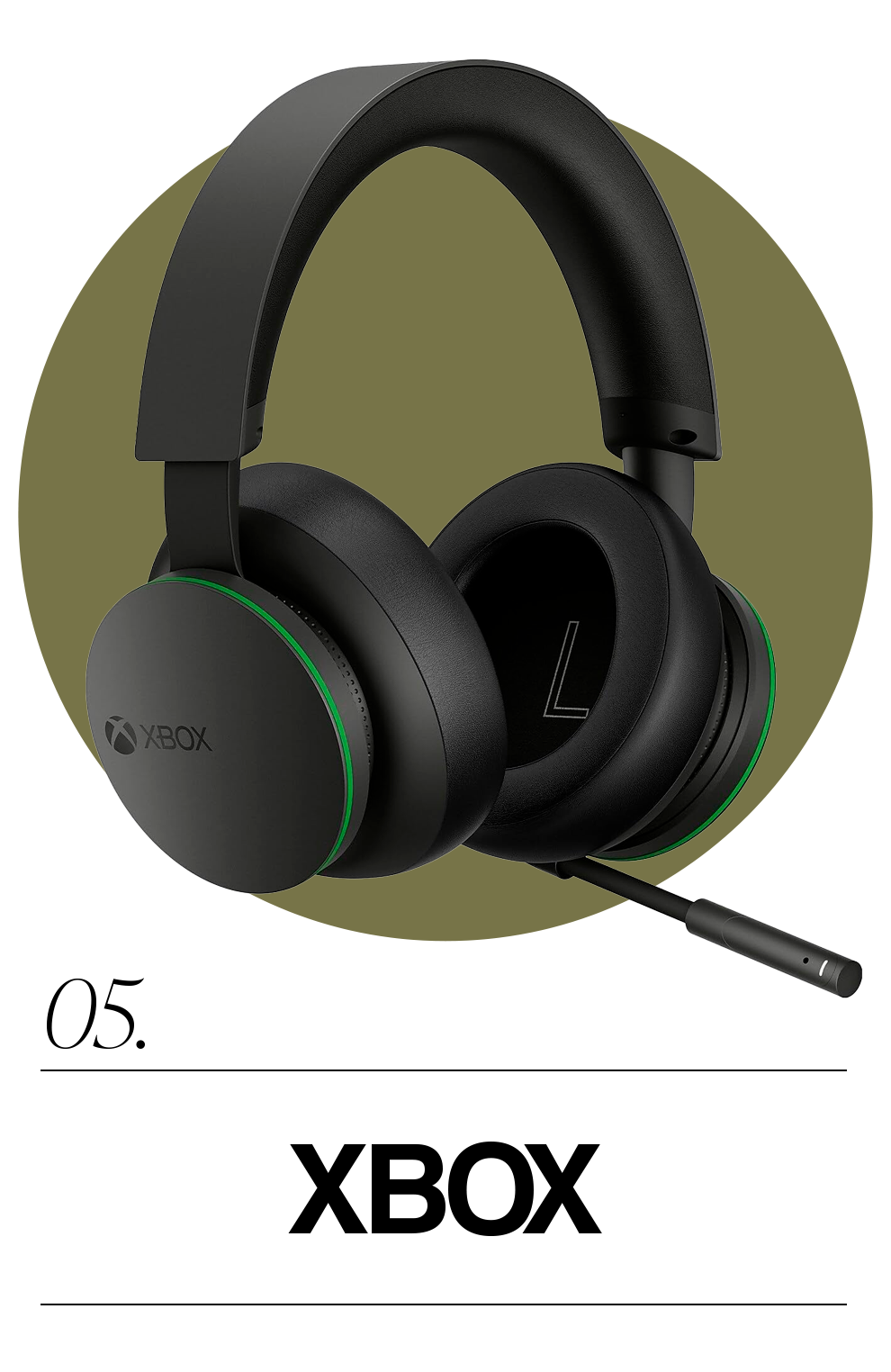 XBOX

L

05.

XBOX