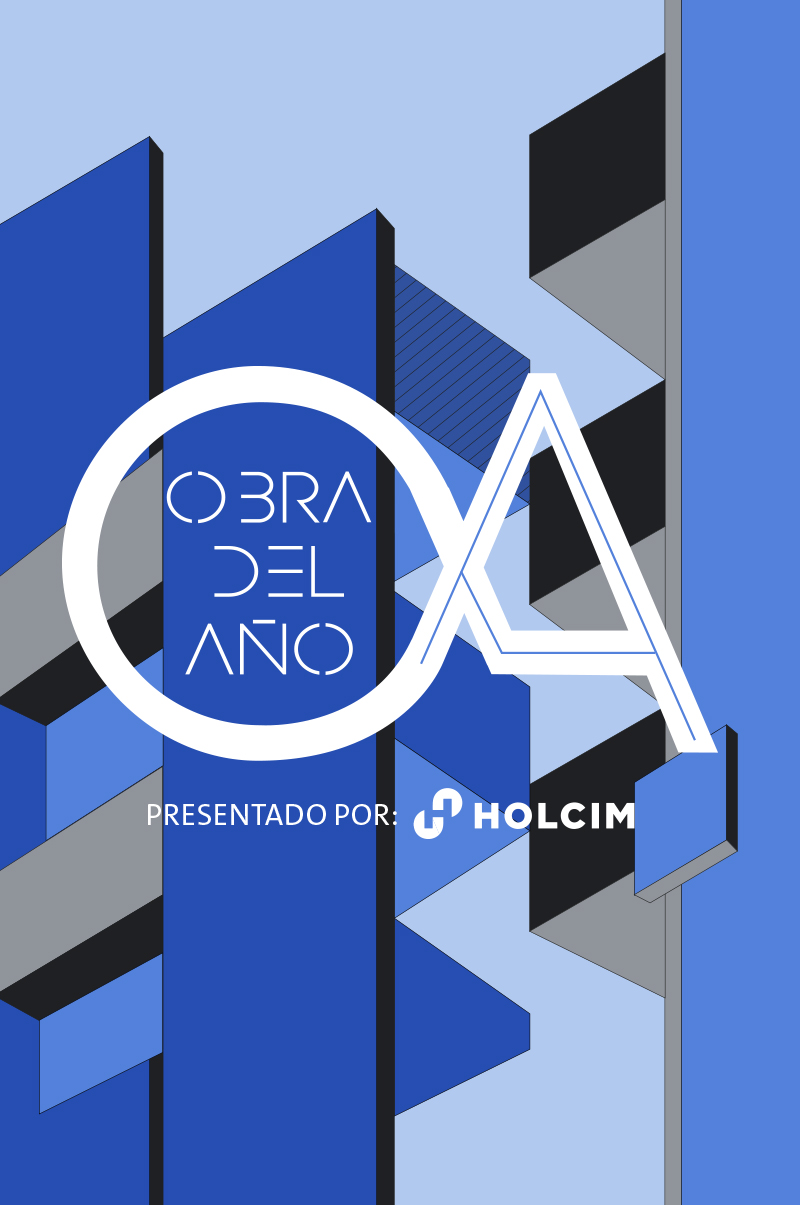 OBRA
DEL
AÑO

PRESENTADO POR: HOLCIM