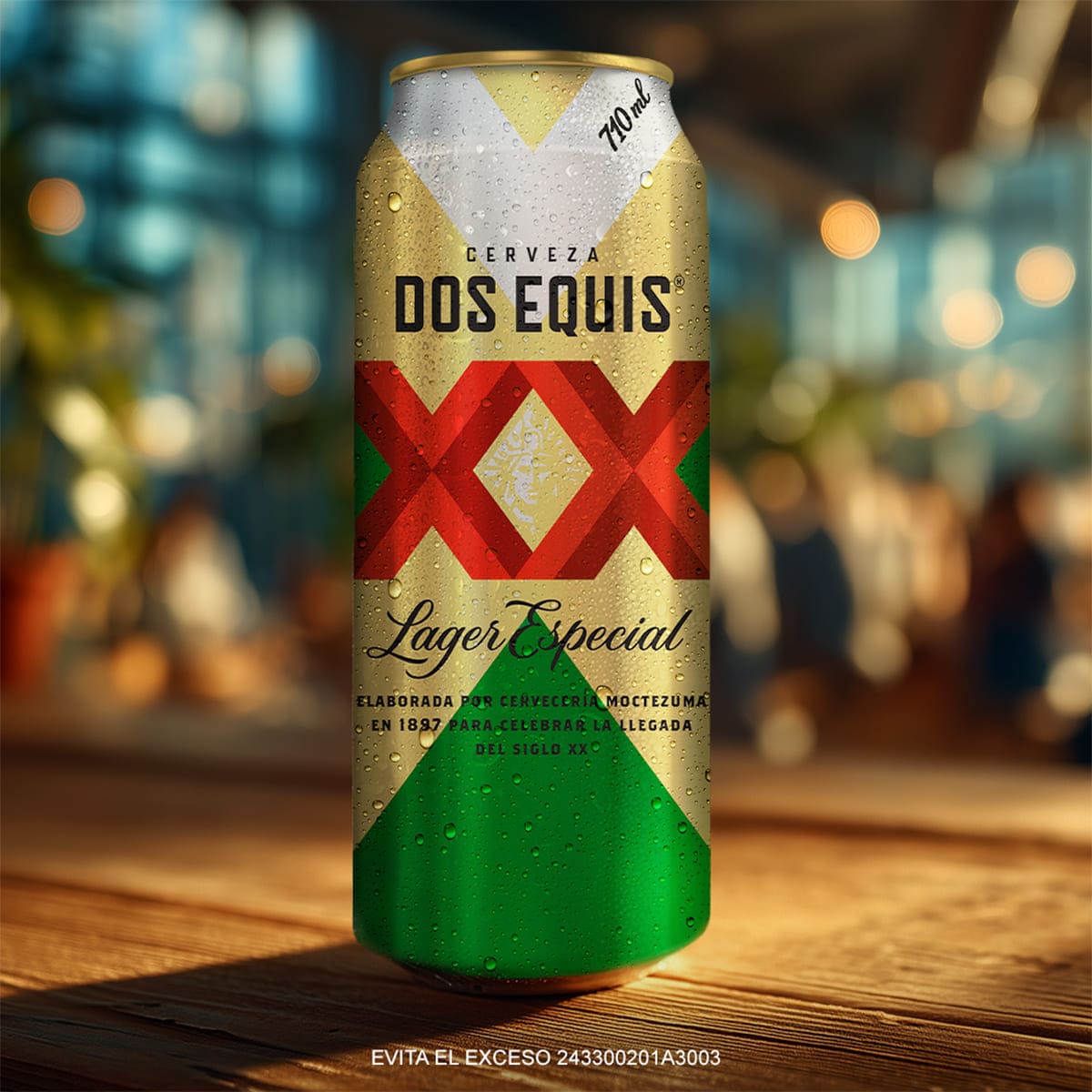 710 ml

CERVEZA

DOS EQUIS®

XX

Lager Especial

ELABORADA POR CERVECERÍA MOCTEZUMA EN 1897 PARA CELEBRAR LA LLEGADA DEL SIGLO XX

EVITA EL EXCESO 243300201A3003