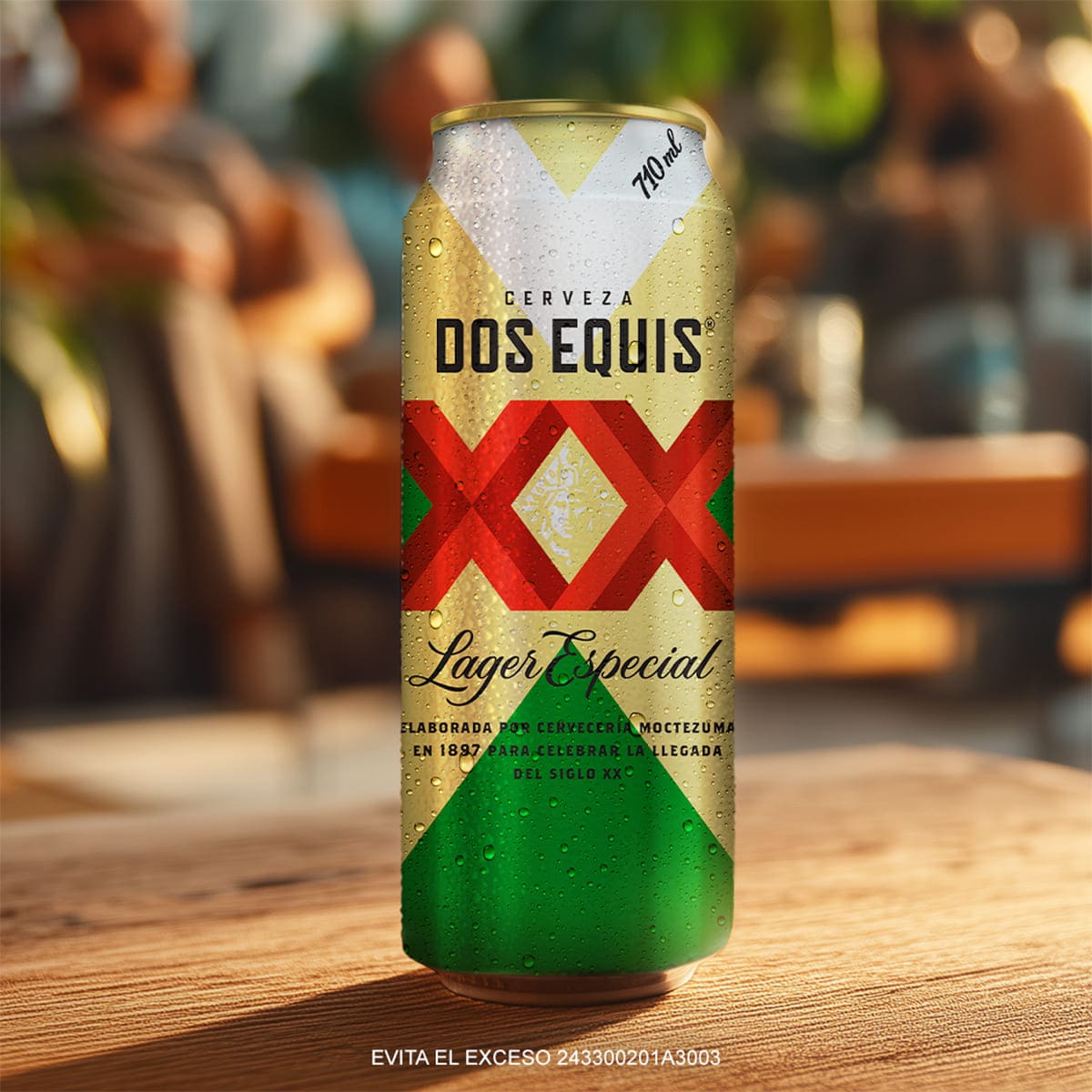 710 ml

CERVEZA
DOS EQUIS®

XX

Lager Especial

ELABORADA POR CERVECERÍA MOCTEZUMA EN 1897 PARA CELEBRAR LA LLEGADA DEL SIGLO XX

EVITA EL EXCESO 243300201A3003