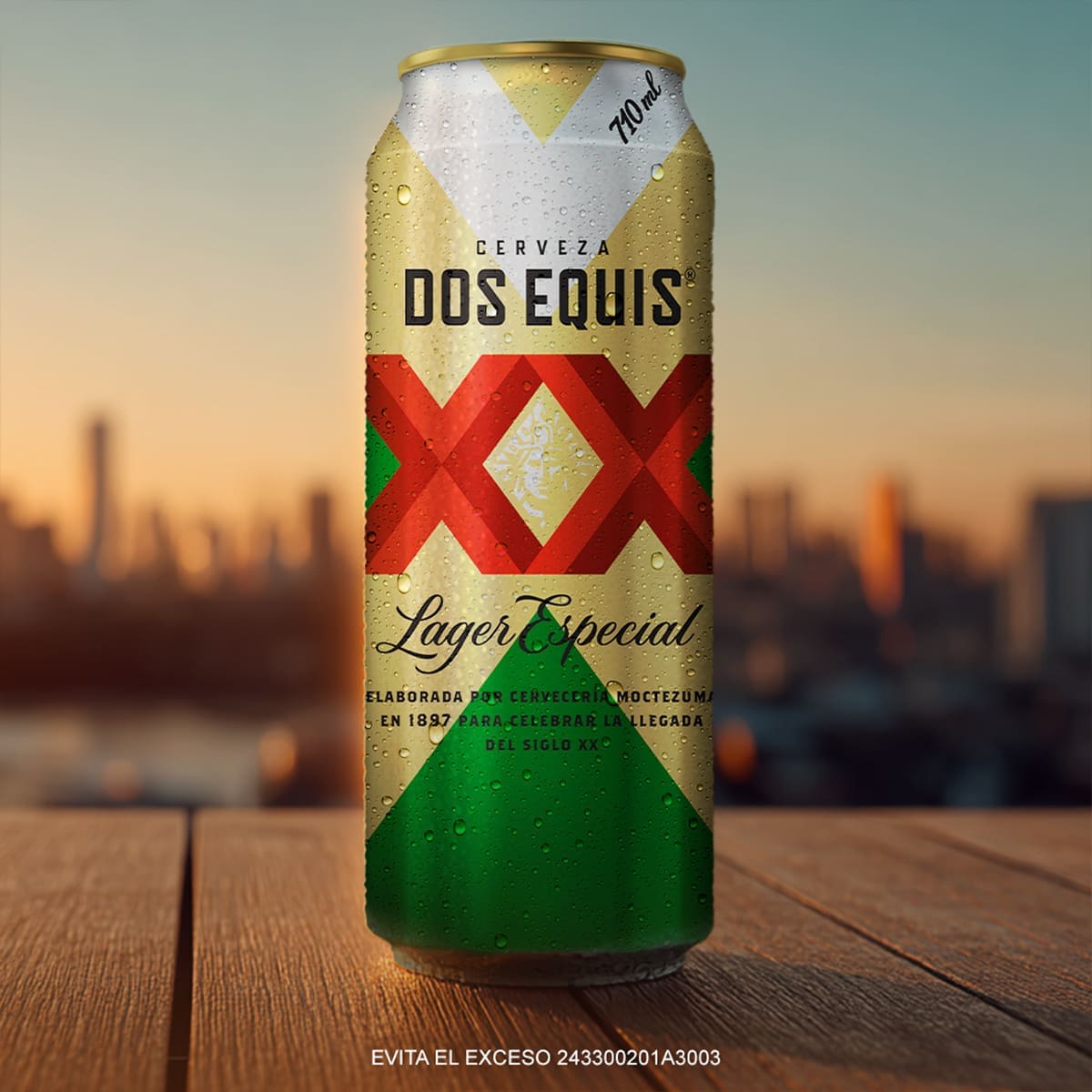 710 ml

CERVEZA
DOS EQUIS®

XX

Lager Especial

ELABORADA POR CERVECERÍA MOCTEZUMA EN 1897 PARA CELEBRAR LA LLEGADA DEL SIGLO XX

EVITA EL EXCESO 243300201A3003