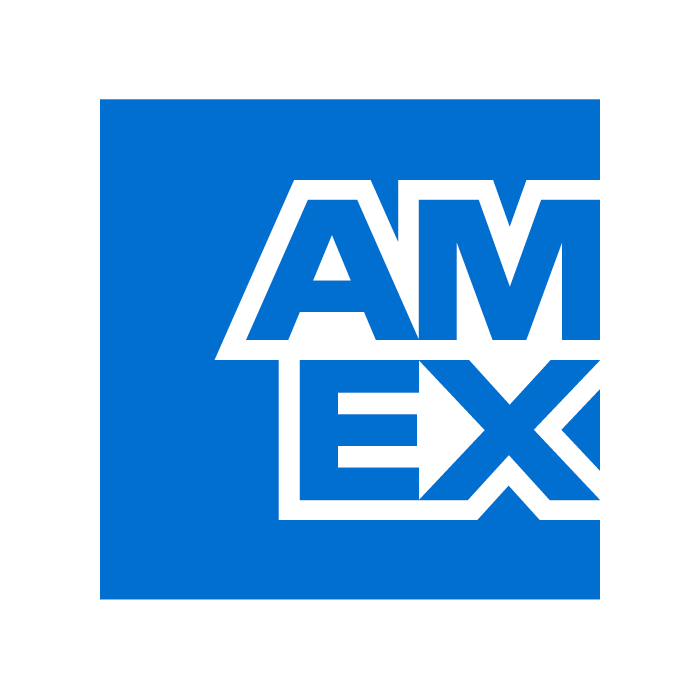 AM
EX